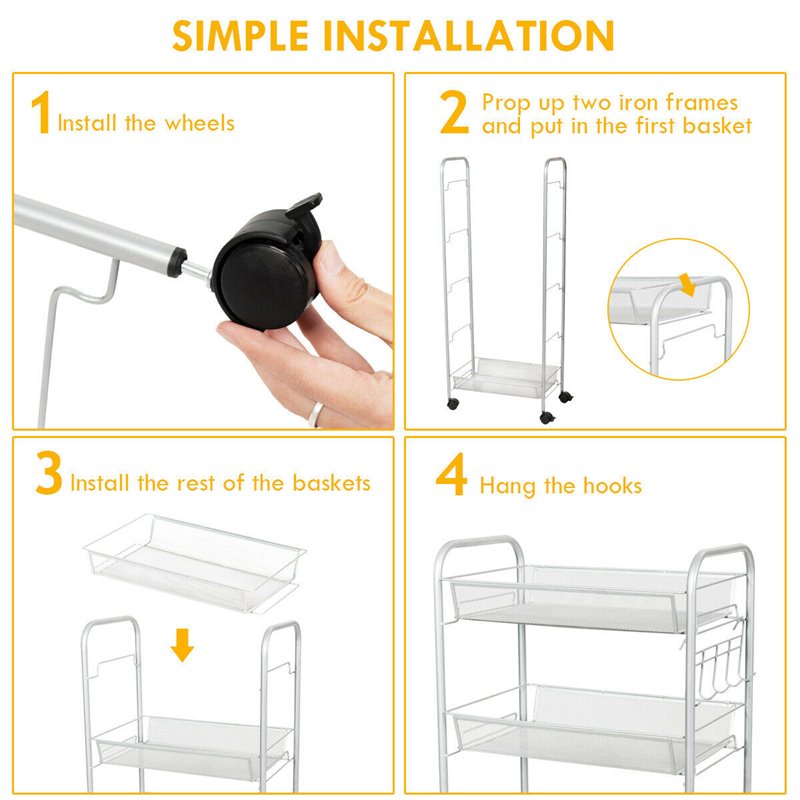 SIMPLE INSTALLATION

1 Install the wheels

2 Prop up two iron frames and put in the first basket

3 Install the rest of the baskets

4 Hang the hooks