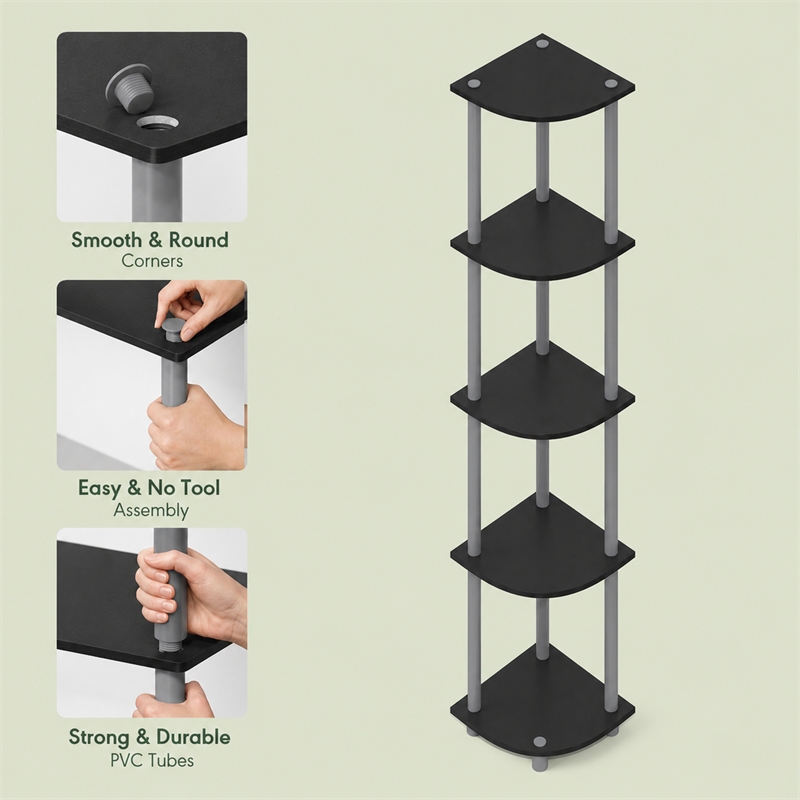 Smooth & Round
Corners

Easy & No Tool
Assembly

Strong & Durable
PVC Tubes