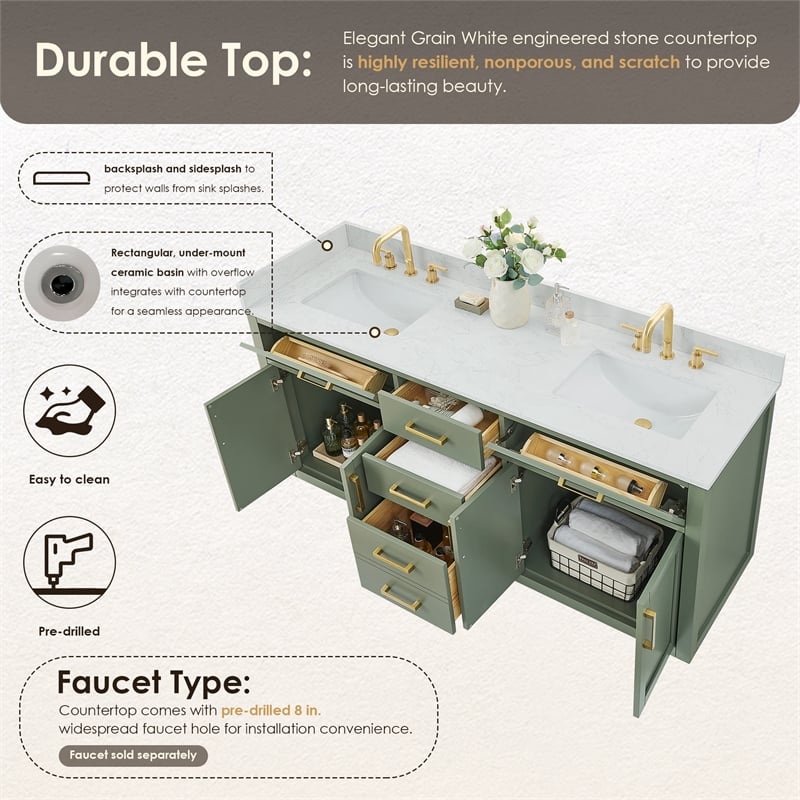 Durable Top:

Elegant Grain White engineered stone countertop is highly resilient, nonporous, and scratch to provide long-lasting beauty.

backsplash and sidesplash to protect walls from sink splashes.

Rectangular, under-mount ceramic basin with overflow integrates with countertop for a seamless appearance.

Easy to clean

Pre-drilled

Faucet Type:

Countertop comes with pre-drilled 8 in. widespread faucet hole for installation convenience.

Faucet sold separately