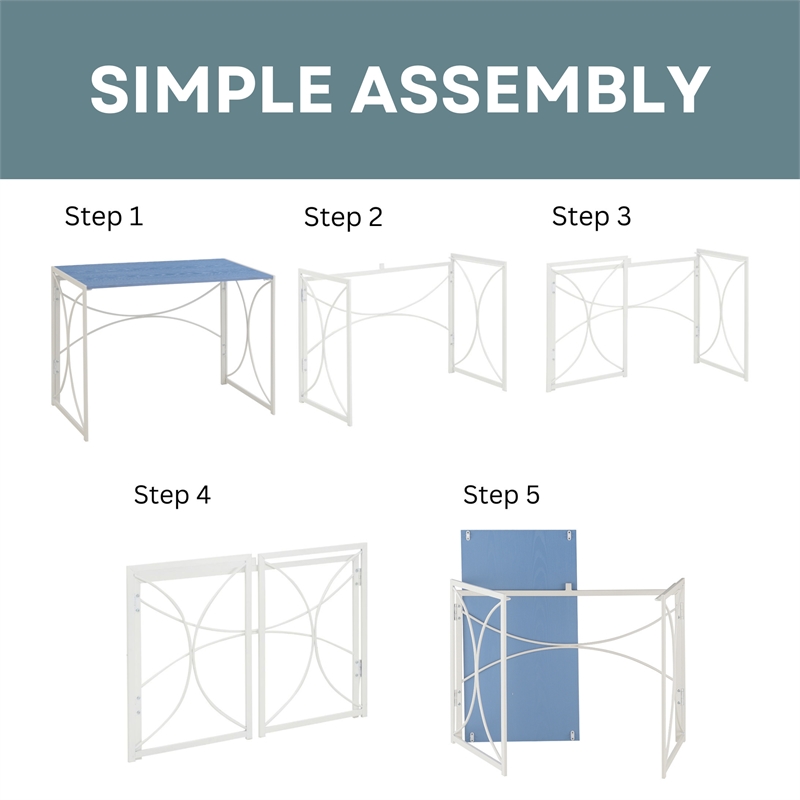 SIMPLE ASSEMBLY

Step 1

Step 2

Step 3

Step 4

Step 5