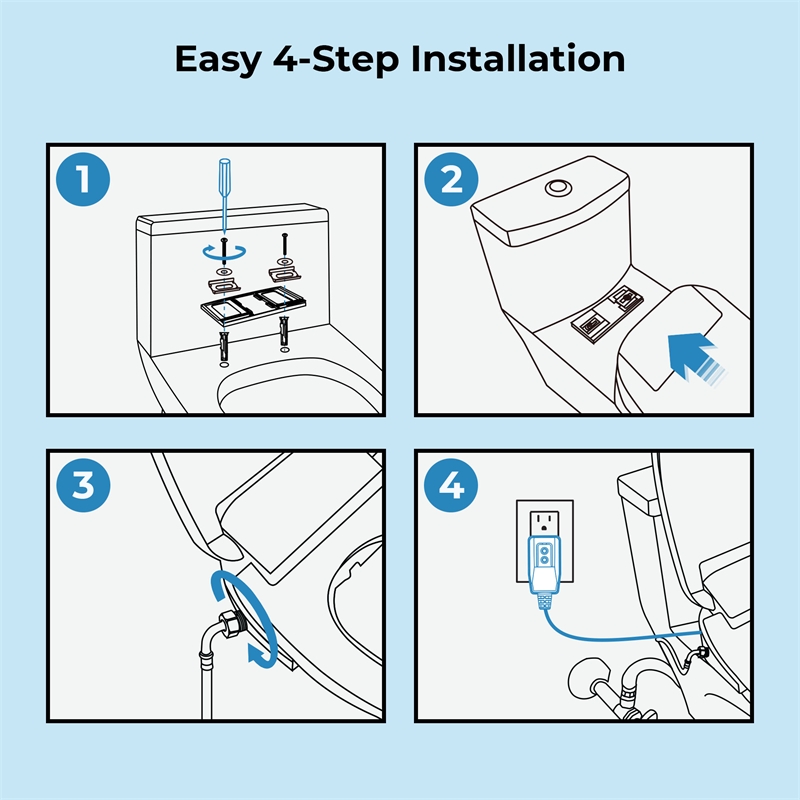 Easy 4-Step Installation

1

2

3

4