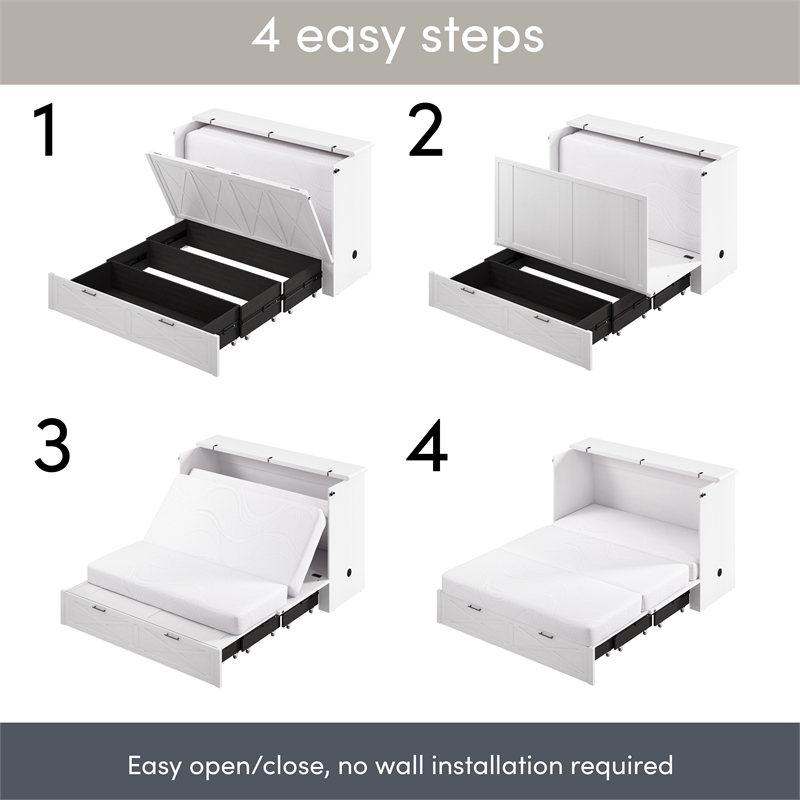 4 easy steps

1

2

3

4

Easy open/close, no wall installation required