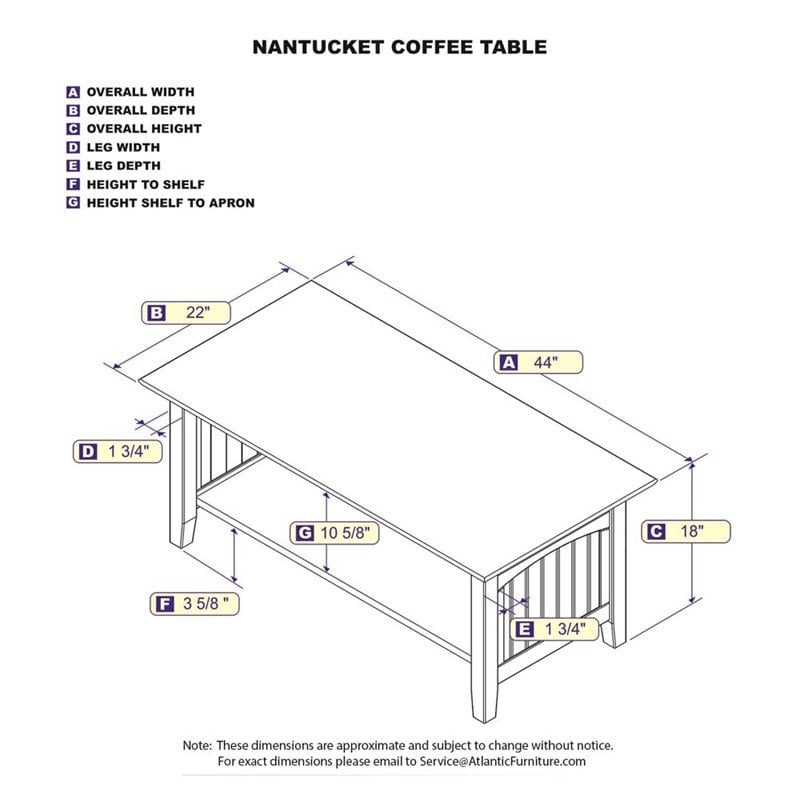 NANTUCKET COFFEE TABLE

A OVERALL WIDTH
B OVERALL DEPTH
C OVERALL HEIGHT
D LEG WIDTH
E LEG DEPTH
F HEIGHT TO SHELF
G HEIGHT SHELF TO APRON

B 22"

A 44"

D 1 3/4"

G 10 5/8"

C 18"

F 3 5/8 "

E 1 3/4"

Note: These dimensions are approximate and subject to change without notice. For exact dimensions please email to Service@AtlanticFurniture.com