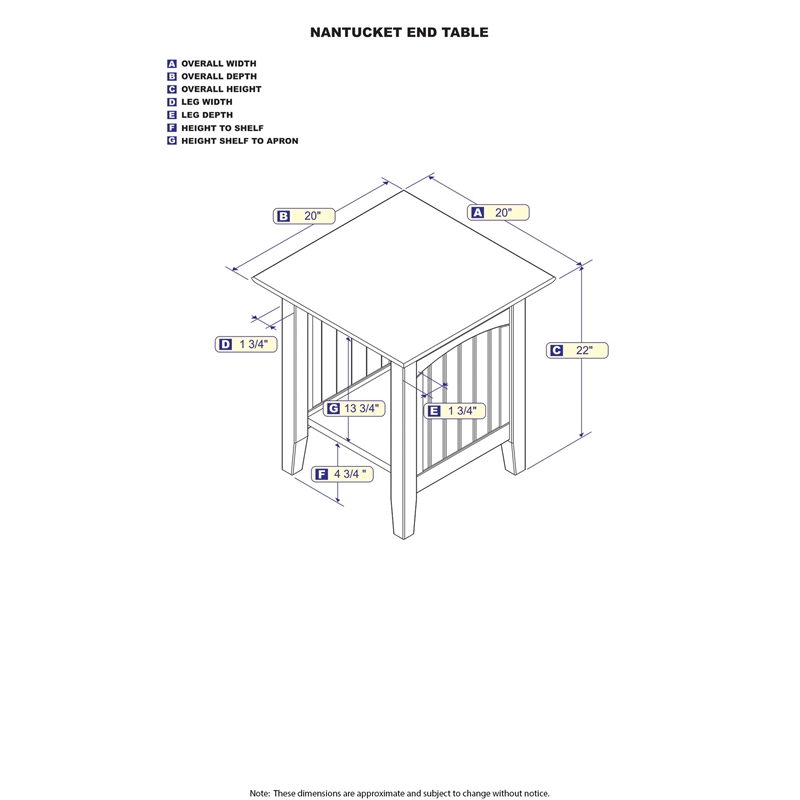 NANTUCKET END TABLE

A OVERALL WIDTH
B OVERALL DEPTH
C OVERALL HEIGHT
D LEG WIDTH
E LEG DEPTH
F HEIGHT TO SHELF
G HEIGHT SHELF TO APRON

B 20"

A 20"

D 1 3/4"

C 22"

G 13 3/4"

E 1 3/4"

F 4 3/4 "

Note: These dimensions are approximate and subject to change without notice.