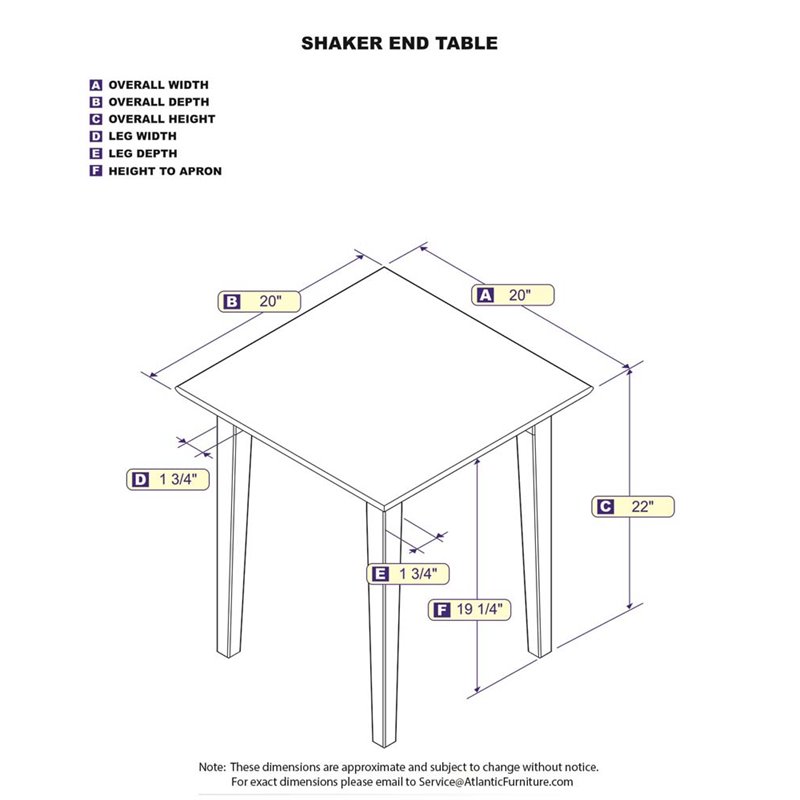 SHAKER END TABLE

A OVERALL WIDTH
B OVERALL DEPTH
C OVERALL HEIGHT
D LEG WIDTH
E LEG DEPTH
F HEIGHT TO APRON

B 20"

A 20"

D 1 3/4"

C 22"

E 1 3/4"

F 19 1/4"

Note: These dimensions are approximate and subject to change without notice. For exact dimensions please email to Service@AtlanticFurniture.com