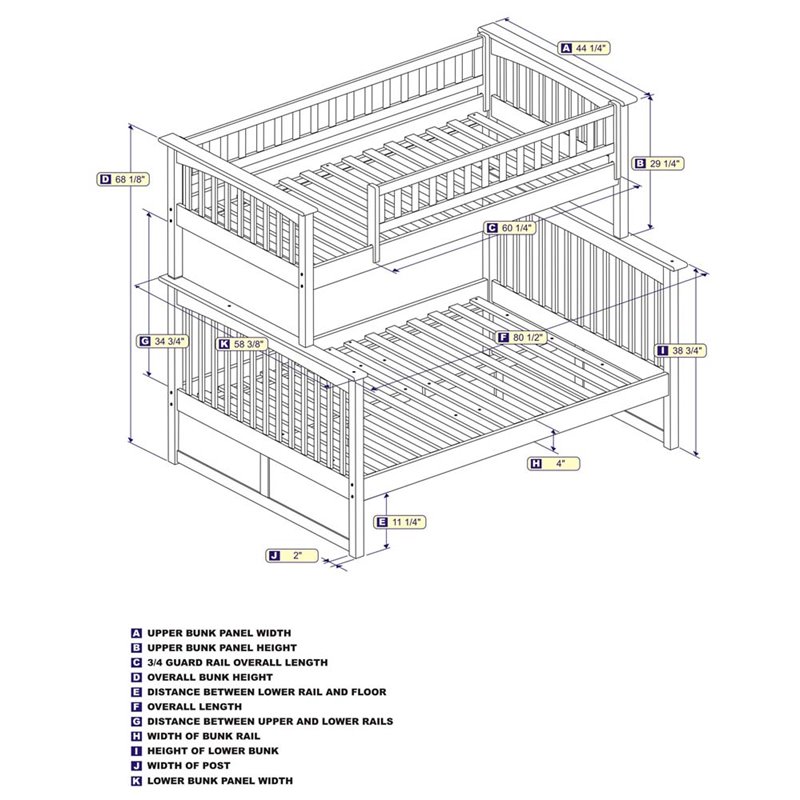 A 44 1/4"

B 29 1/4"

D 68 1/8"

C 60 1/4"

G 34 3/4"

K 58 3/8"

F 80 1/2"

I 38 3/4"

H 4"

E 11 1/4"

J 2"

A UPPER BUNK PANEL WIDTH
B UPPER BUNK PANEL HEIGHT
C 3/4 GUARD RAIL OVERALL LENGTH
D OVERALL BUNK HEIGHT
E DISTANCE BETWEEN LOWER RAIL AND FLOOR
F OVERALL LENGTH
G DISTANCE BETWEEN UPPER AND LOWER RAILS
H WIDTH OF BUNK RAIL
I HEIGHT OF LOWER BUNK
J WIDTH OF POST
K LOWER BUNK PANEL WIDTH