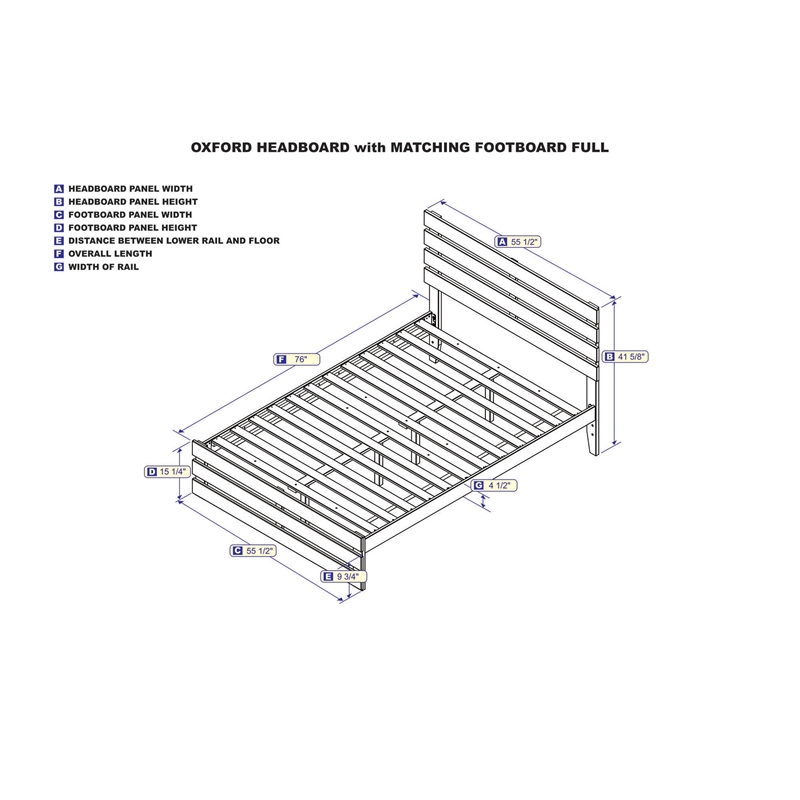 OXFORD HEADBOARD with MATCHING FOOTBOARD FULL

A HEADBOARD PANEL WIDTH
B HEADBOARD PANEL HEIGHT
C FOOTBOARD PANEL WIDTH
D FOOTBOARD PANEL HEIGHT
E DISTANCE BETWEEN LOWER RAIL AND FLOOR
F OVERALL LENGTH
G WIDTH OF RAIL

A 55 1/2"
B 41 5/8"
F 76"
D 15 1/4"
G 4 1/2"
C 55 1/2"
E 9 3/4"