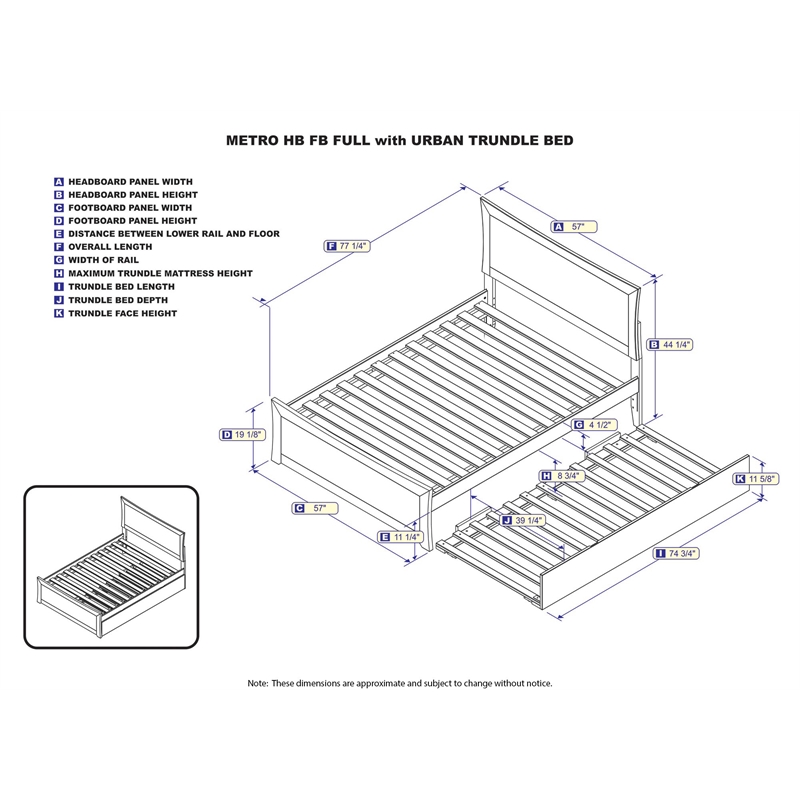 METRO HB FB FULL with URBAN TRUNDLE BED

A HEADBOARD PANEL WIDTH
B HEADBOARD PANEL HEIGHT
C FOOTBOARD PANEL WIDTH
D FOOTBOARD PANEL HEIGHT
E DISTANCE BETWEEN LOWER RAIL AND FLOOR
F OVERALL LENGTH
G WIDTH OF RAIL
H MAXIMUM TRUNDLE MATTRESS HEIGHT
I TRUNDLE BED LENGTH
J TRUNDLE BED DEPTH
K TRUNDLE FACE HEIGHT

F 77 1/4"
A 57"
B 44 1/4"
D 19 1/8"
G 4 1/2"
H 8 3/4"
K 11 5/8"
C 57"
J 39 1/4"
E 11 1/4"
I 74 3/4"

Note: These dimensions are approximate and subject to change without notice.