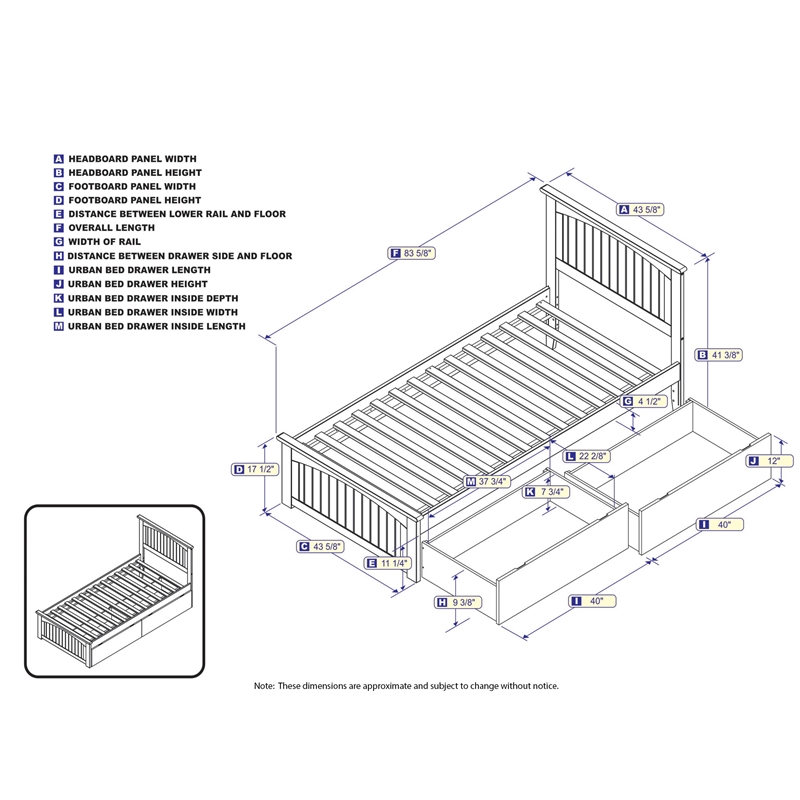 A HEADBOARD PANEL WIDTH
B HEADBOARD PANEL HEIGHT
C FOOTBOARD PANEL WIDTH
D FOOTBOARD PANEL HEIGHT
E DISTANCE BETWEEN LOWER RAIL AND FLOOR
F OVERALL LENGTH
G WIDTH OF RAIL
H DISTANCE BETWEEN DRAWER SIDE AND FLOOR
I URBAN BED DRAWER LENGTH
J URBAN BED DRAWER HEIGHT
K URBAN BED DRAWER INSIDE DEPTH
L URBAN BED DRAWER INSIDE WIDTH
M URBAN BED DRAWER INSIDE LENGTH

A 43 5/8"
F 83 5/8"
B 41 3/8"
G 4 1/2"
L 22 2/8"
J 12"
D 17 1/2"
M 37 3/4"
K 7 3/4"
I 40"
C 43 5/8"
E 11 1/4"
H 9 3/8"
I 40"

Note: These dimensions are approximate and subject to change without notice.