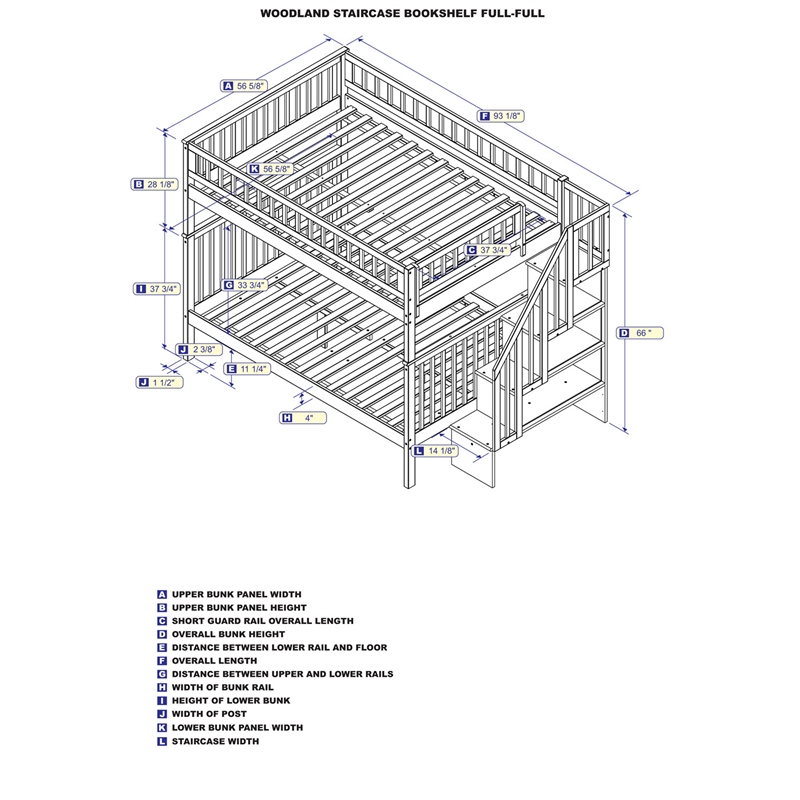 WOODLAND STAIRCASE BOOKSHELF FULL-FULL

A 56 5/8"

F 93 1/8"

K 56 5/8"

B 28 1/8"

C 37 3/4"

I 37 3/4"

G 33 3/4"

D 66 "

J 2 3/8"

E 11 1/4"

J 1 1/2"

H 4"

L 14 1/8"

A UPPER BUNK PANEL WIDTH
B UPPER BUNK PANEL HEIGHT
C SHORT GUARD RAIL OVERALL LENGTH
D OVERALL BUNK HEIGHT
E DISTANCE BETWEEN LOWER RAIL AND FLOOR
F OVERALL LENGTH
G DISTANCE BETWEEN UPPER AND LOWER RAILS
H WIDTH OF BUNK RAIL
I HEIGHT OF LOWER BUNK
J WIDTH OF POST
K LOWER BUNK PANEL WIDTH
L STAIRCASE WIDTH