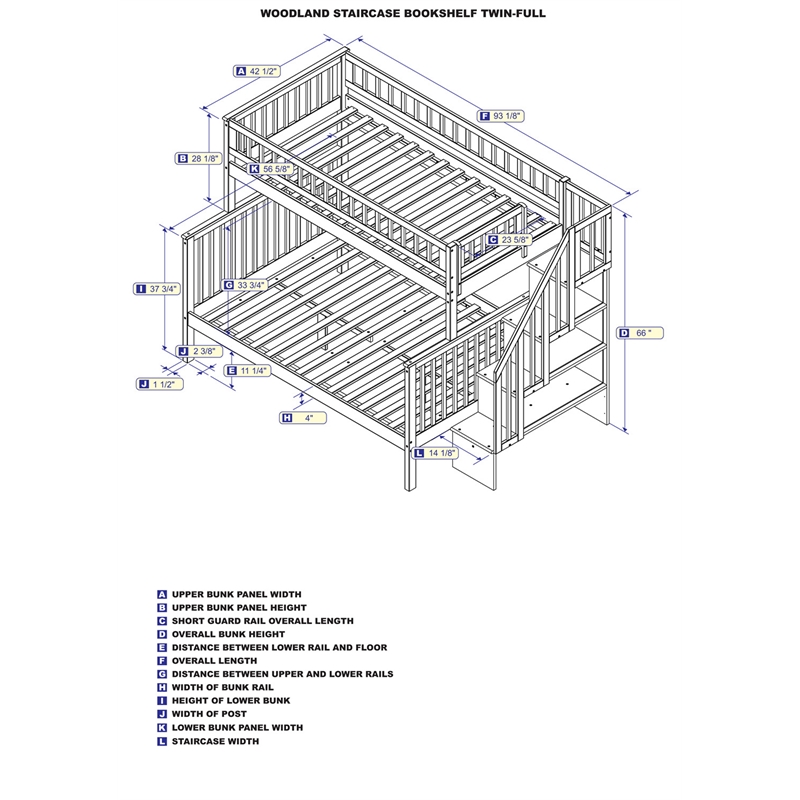 WOODLAND STAIRCASE BOOKSHELF TWIN-FULL

A 42 1/2"
F 93 1/8"
B 28 1/8"
K 56 5/8"
C 23 5/8"
I 37 3/4"
G 33 3/4"
D 66 "
J 2 3/8"
E 11 1/4"
J 1 1/2"
H 4"
L 14 1/8"

A UPPER BUNK PANEL WIDTH
B UPPER BUNK PANEL HEIGHT
C SHORT GUARD RAIL OVERALL LENGTH
D OVERALL BUNK HEIGHT
E DISTANCE BETWEEN LOWER RAIL AND FLOOR
F OVERALL LENGTH
G DISTANCE BETWEEN UPPER AND LOWER RAILS
H WIDTH OF BUNK RAIL
I HEIGHT OF LOWER BUNK
J WIDTH OF POST
K LOWER BUNK PANEL WIDTH
L STAIRCASE WIDTH