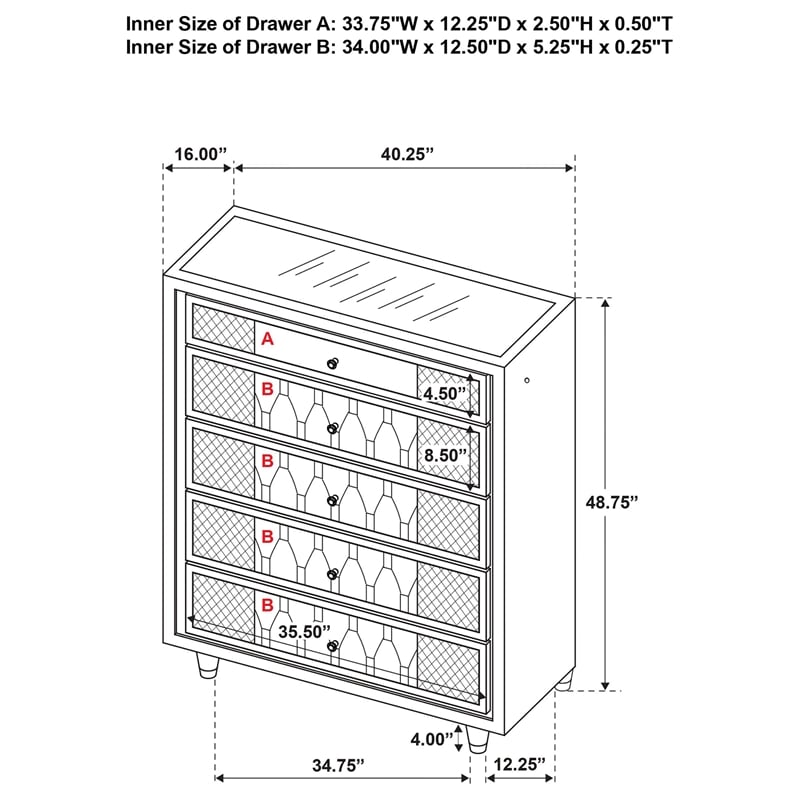 Inner Size of Drawer A: 33.75"W x 12.25"D x 2.50"H x 0.50"T
Inner Size of Drawer B: 34.00"W x 12.50"D x 5.25"H x 0.25"T

16.00”
40.25”
A
B
4.50”
B
8.50”
48.75”
B
B
35.50”
4.00”
34.75”
12.25”