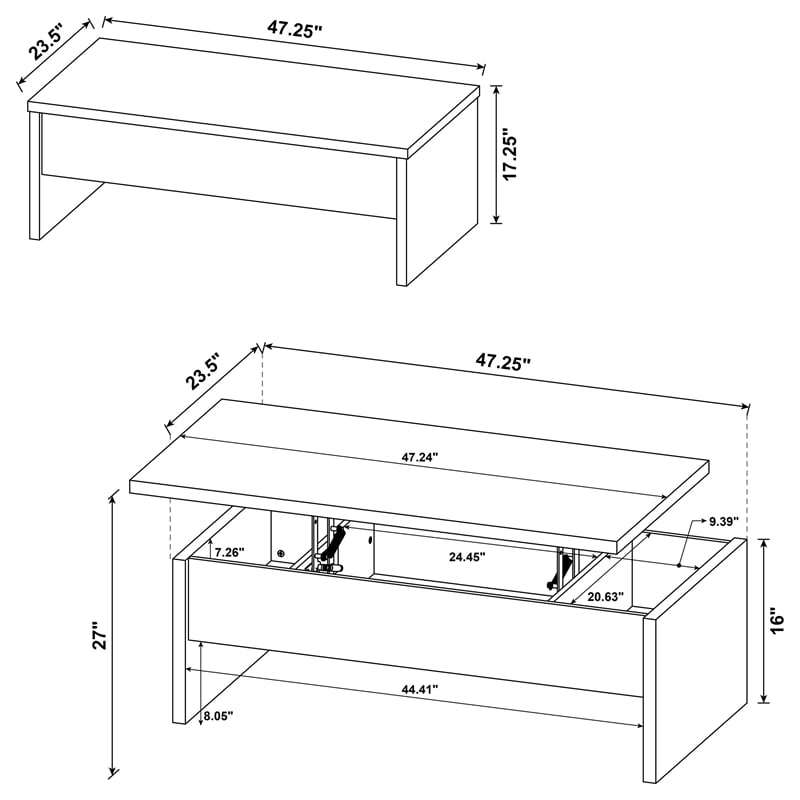 23.5"
47.25"
17.25"

23.5"
47.25"
47.24"
9.39"
7.26"
24.45"
20.63"
27"
16"
44.41"
8.05"