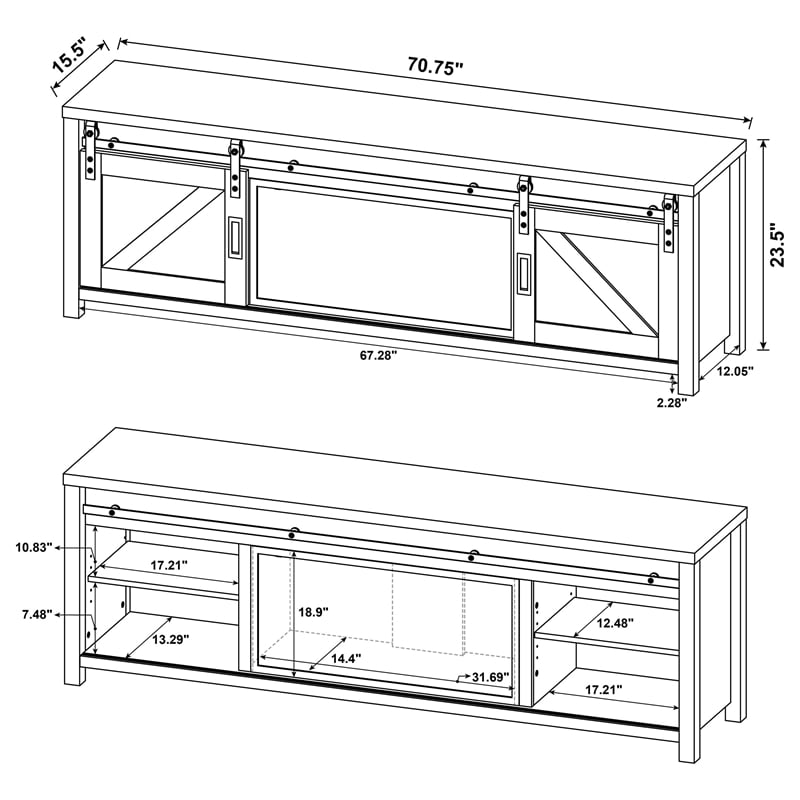 15.5"
70.75"
23.5"
67.28"
12.05"
2.28"

10.83"
17.21"
7.48"
13.29"
18.9"
14.4"
31.69"
12.48"
17.21"