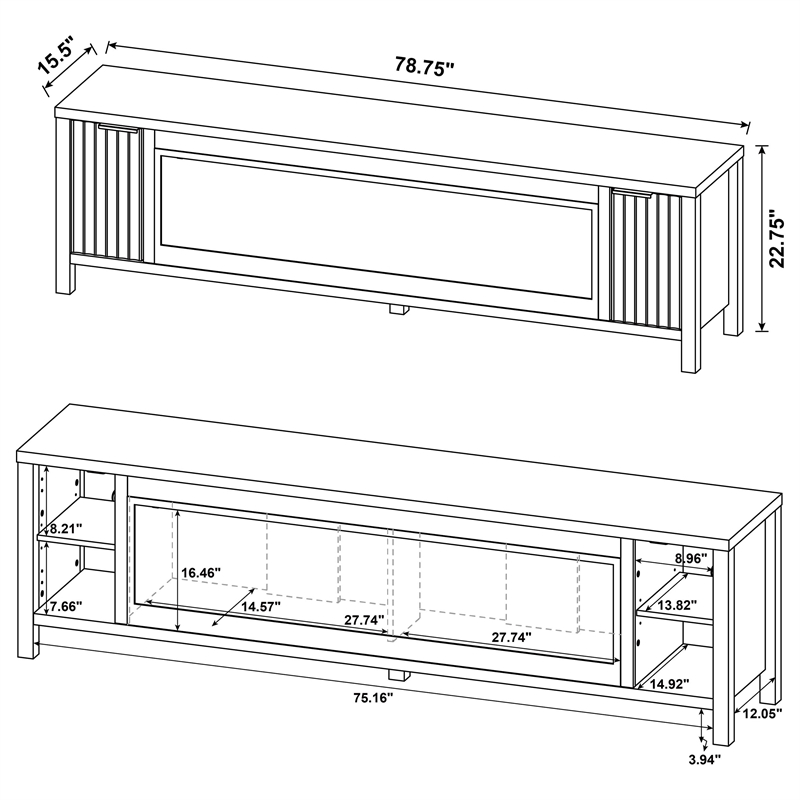 15.5"
78.75"
22.75"

8.21"
7.66"
16.46"
14.57"
27.74"
27.74"
8.96"
13.82"
14.92"
75.16"
12.05"
3.94"