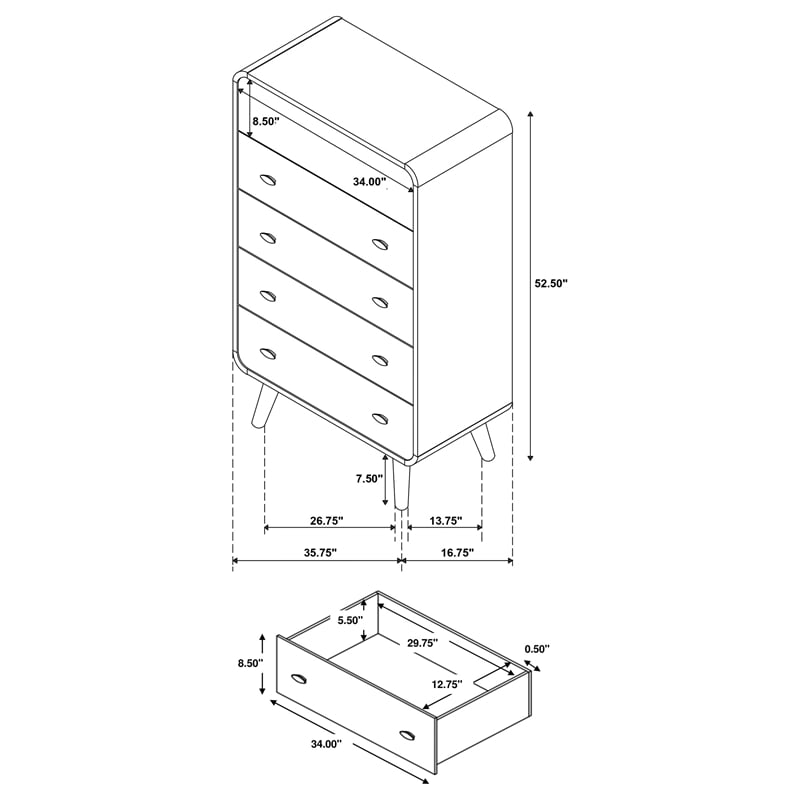 8.50"
34.00"
52.50"
7.50"
26.75"
13.75"
35.75"
16.75"
5.50"
29.75"
0.50"
8.50"
12.75"
34.00"