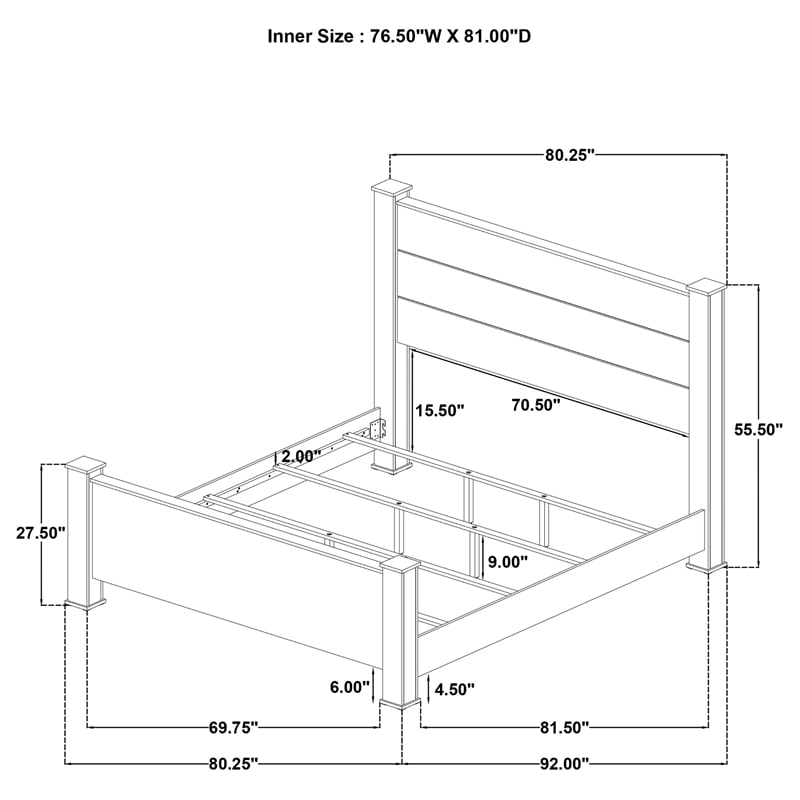 Inner Size : 76.50"W X 81.00"D

80.25"

15.50"

70.50"

55.50"

2.00"

27.50"

9.00"

6.00"

4.50"

69.75"

81.50"

80.25"

92.00"