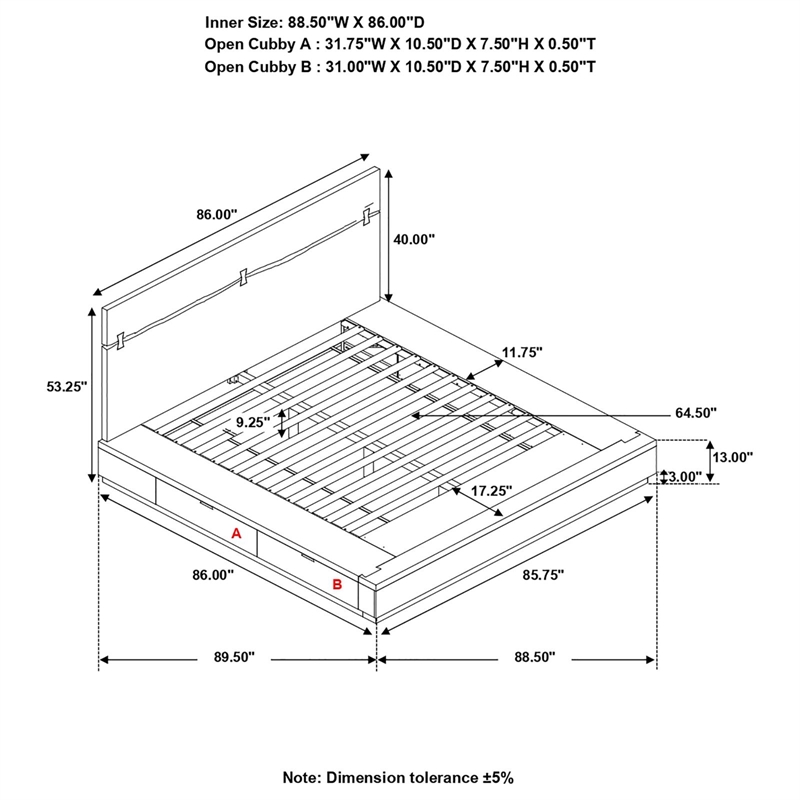 Inner Size: 88.50"W X 86.00"D
Open Cubby A : 31.75"W X 10.50"D X 7.50"H X 0.50"T
Open Cubby B : 31.00"W X 10.50"D X 7.50"H X 0.50"T

86.00"

40.00"

53.25"

11.75"

9.25"

64.50"

13.00"

3.00"

17.25"

A

86.00"

B

85.75"

89.50"

88.50"

Note: Dimension tolerance ±5%