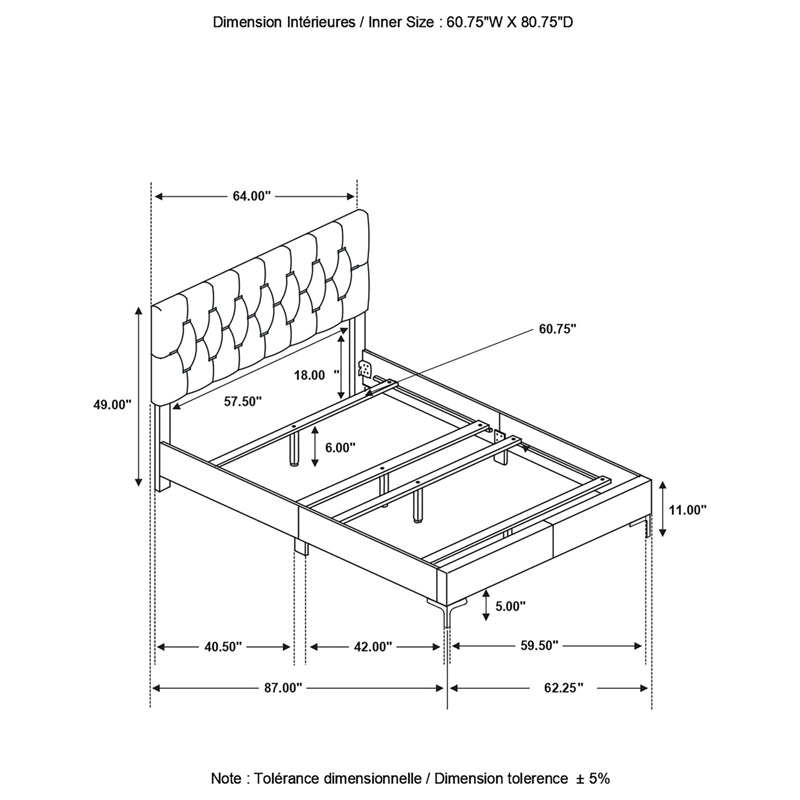 Dimension Intérieures / Inner Size : 60.75"W X 80.75"D

64.00"

60.75"

18.00 "

49.00"

57.50"

6.00"

11.00"

5.00"

40.50"

42.00"

59.50"

87.00"

62.25"

Note : Tolérance dimensionnelle / Dimension tolerence ± 5%