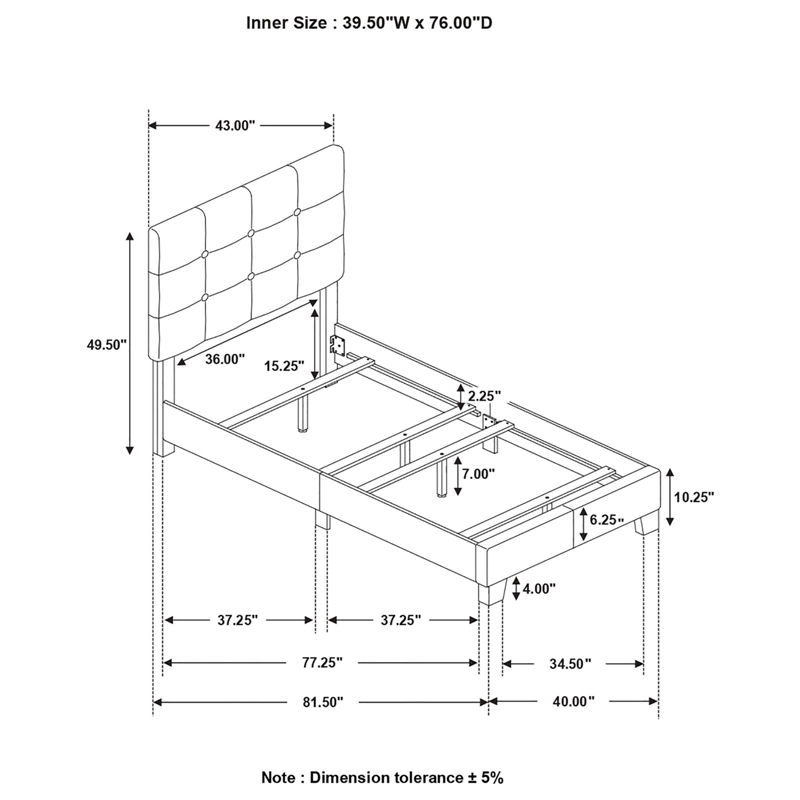 Inner Size : 39.50"W x 76.00"D

43.00"

49.50"

36.00"

15.25"

2.25"

7.00"

10.25"

6.25"

4.00"

37.25"

37.25"

77.25"

34.50"

81.50"

40.00"

Note : Dimension tolerance ± 5%