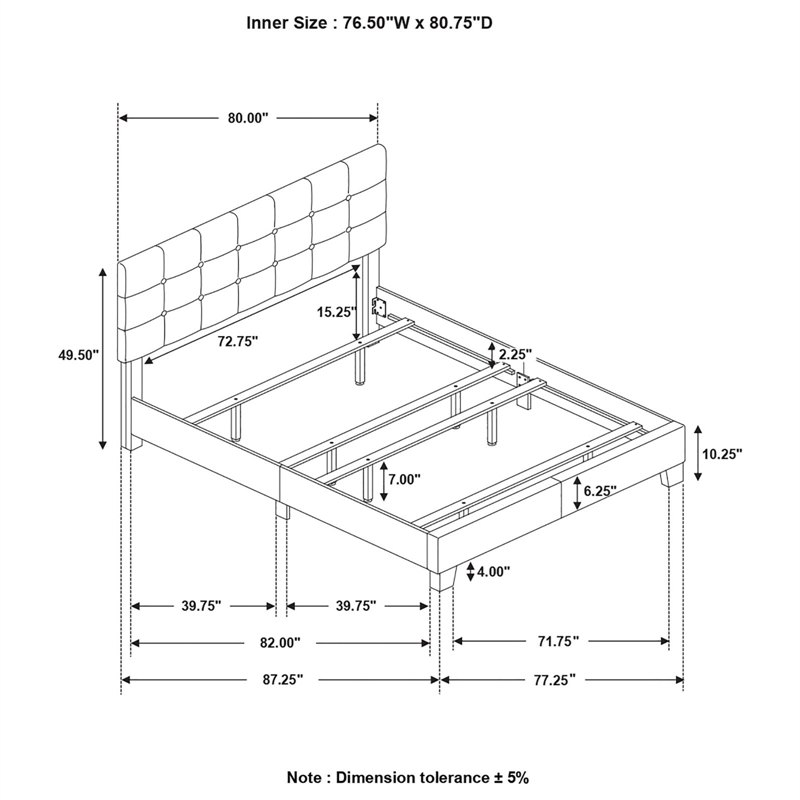 Inner Size : 76.50"W x 80.75"D

80.00"

49.50"

15.25"

72.75"

2.25"

10.25"

7.00"

6.25"

4.00"

39.75"

39.75"

82.00"

71.75"

87.25"

77.25"

Note : Dimension tolerance ± 5%