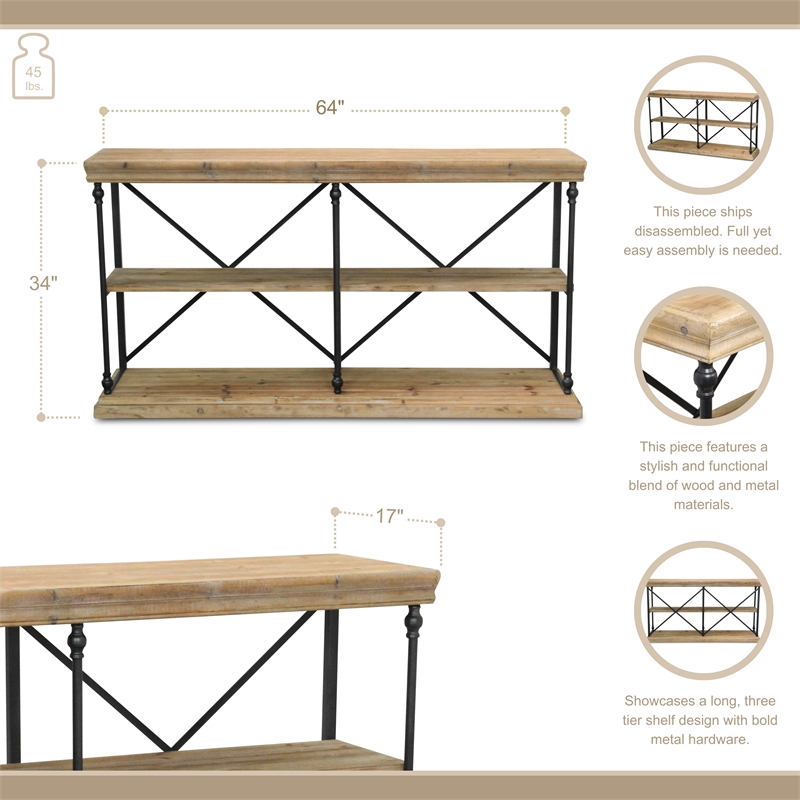 45 lbs.

64"

34"

17"

This piece ships disassembled. Full yet easy assembly is needed.

This piece features a stylish and functional blend of wood and metal materials.

Showcases a long, three tier shelf design with bold metal hardware.