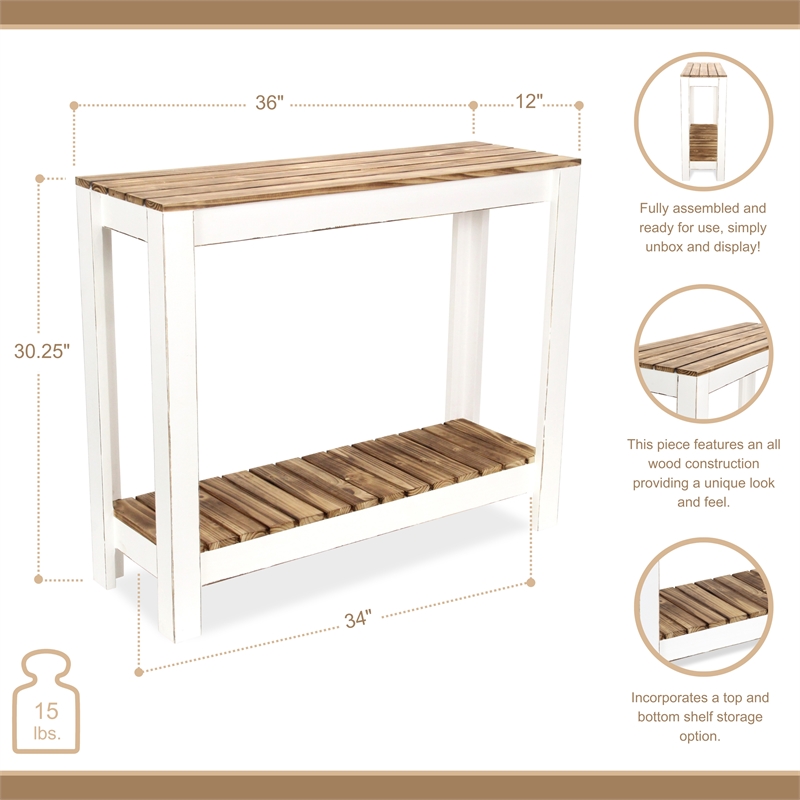 36"

12"

30.25"

34"

15 lbs.

Fully assembled and ready for use, simply unbox and display!

This piece features an all wood construction providing a unique look and feel.

Incorporates a top and bottom shelf storage option.