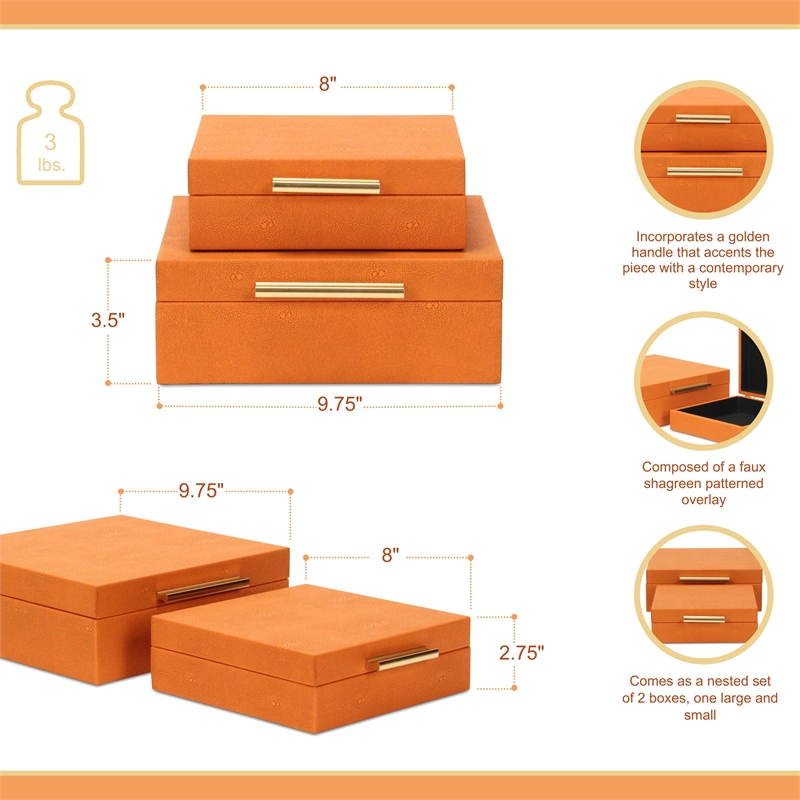 3 lbs.

8"

3.5"

9.75"

9.75"

8"

2.75"

Incorporates a golden handle that accents the piece with a contemporary style

Composed of a faux shagreen patterned overlay

Comes as a nested set of 2 boxes, one large and small