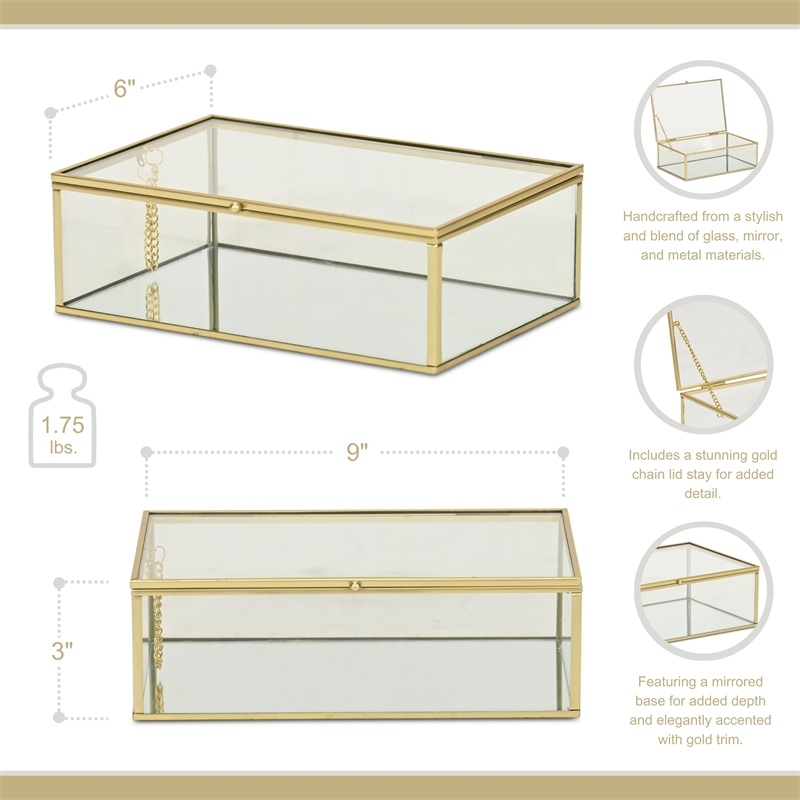 6"

1.75 lbs.

9"

3"

Handcrafted from a stylish and blend of glass, mirror, and metal materials.

Includes a stunning gold chain lid stay for added detail.

Featuring a mirrored base for added depth and elegantly accented with gold trim.