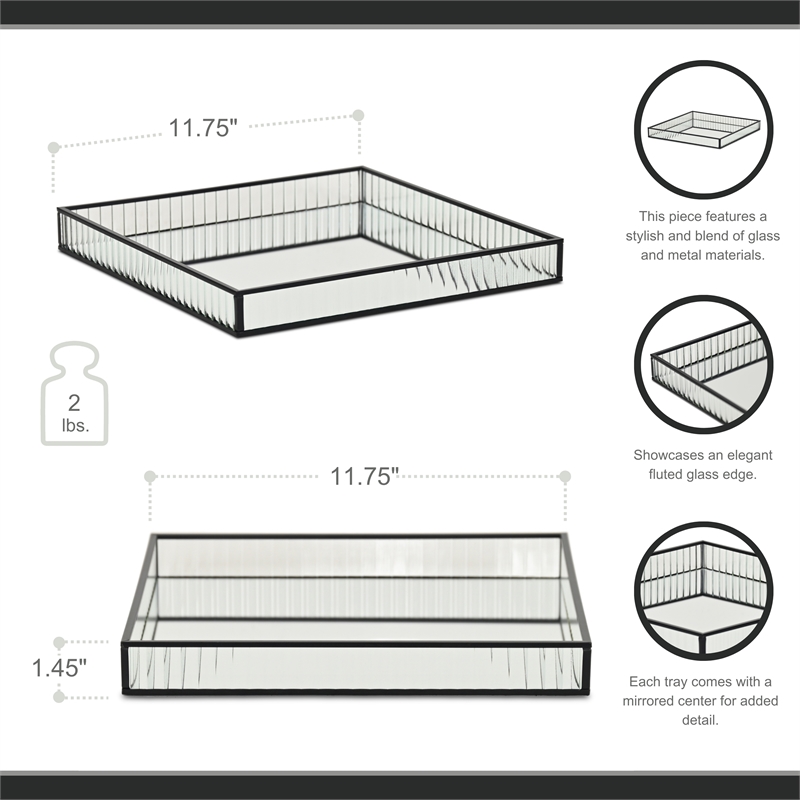 11.75"

2 lbs.

11.75"

1.45"

This piece features a stylish and blend of glass and metal materials.

Showcases an elegant fluted glass edge.

Each tray comes with a mirrored center for added detail.