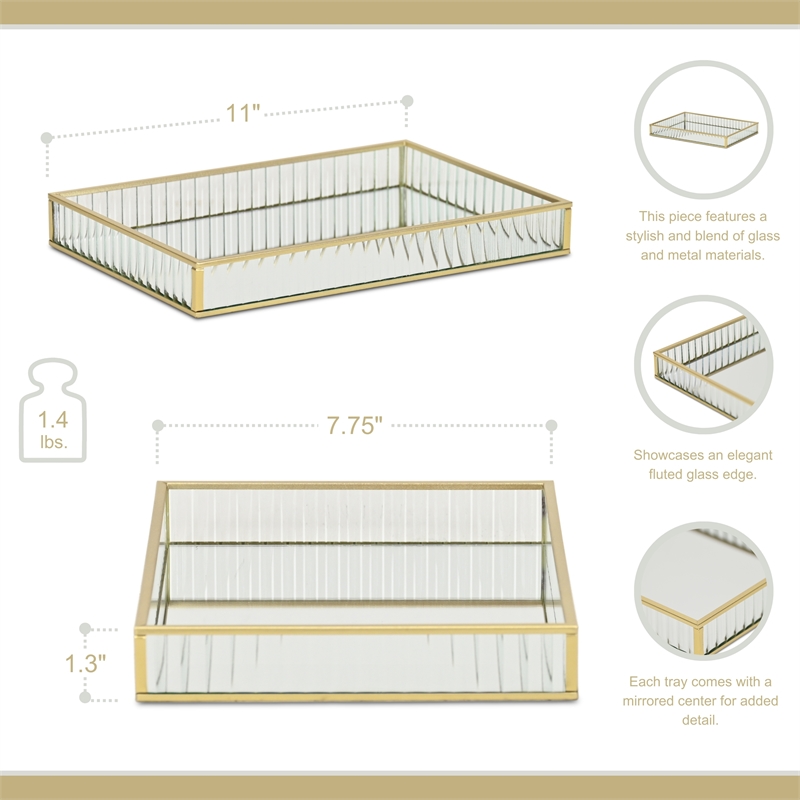 11"

1.4 lbs.

7.75"

1.3"

This piece features a stylish and blend of glass and metal materials.

Showcases an elegant fluted glass edge.

Each tray comes with a mirrored center for added detail.