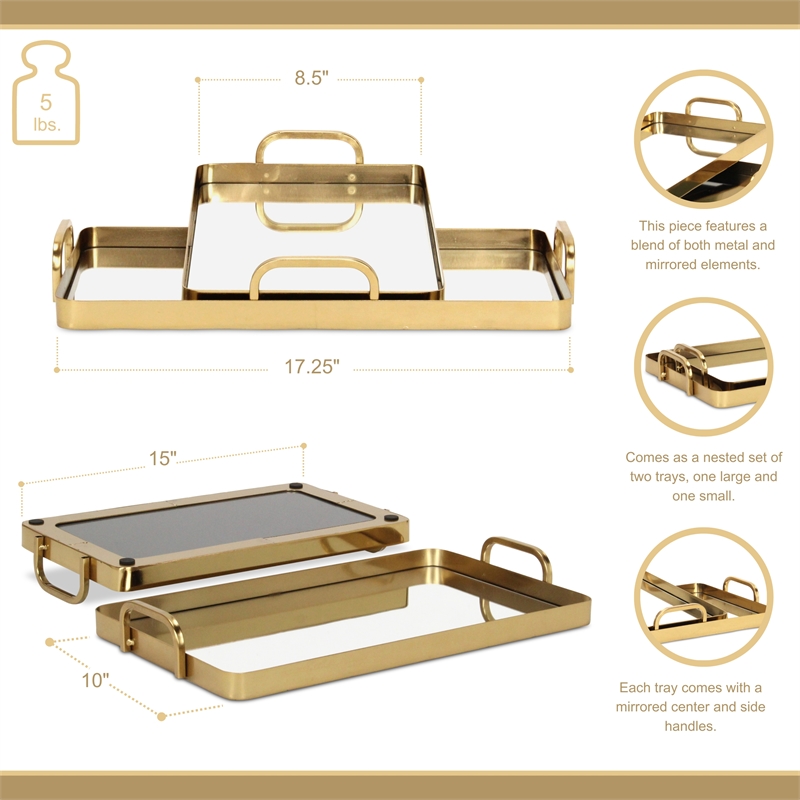 5 lbs.

8.5"

17.25"

15"

10"

This piece features a blend of both metal and mirrored elements.

Comes as a nested set of two trays, one large and one small.

Each tray comes with a mirrored center and side handles.