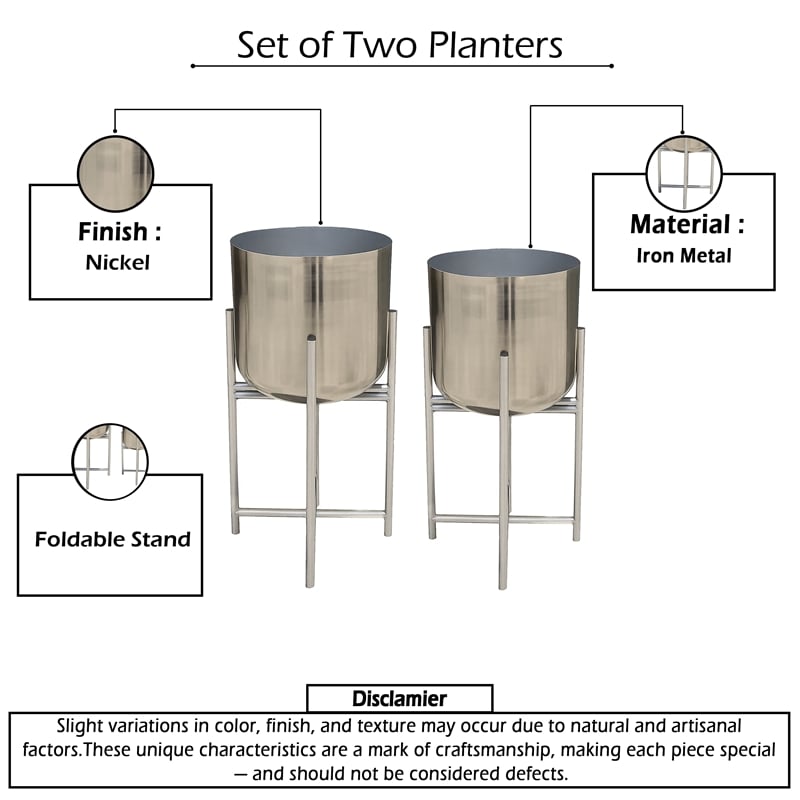 Set of Two Planters

Finish :
Nickel

Material :
Iron Metal

Foldable Stand

Disclamier

Slight variations in color, finish, and texture may occur due to natural and artisanal factors.These unique characteristics are a mark of craftsmanship, making each piece special — and should not be considered defects.