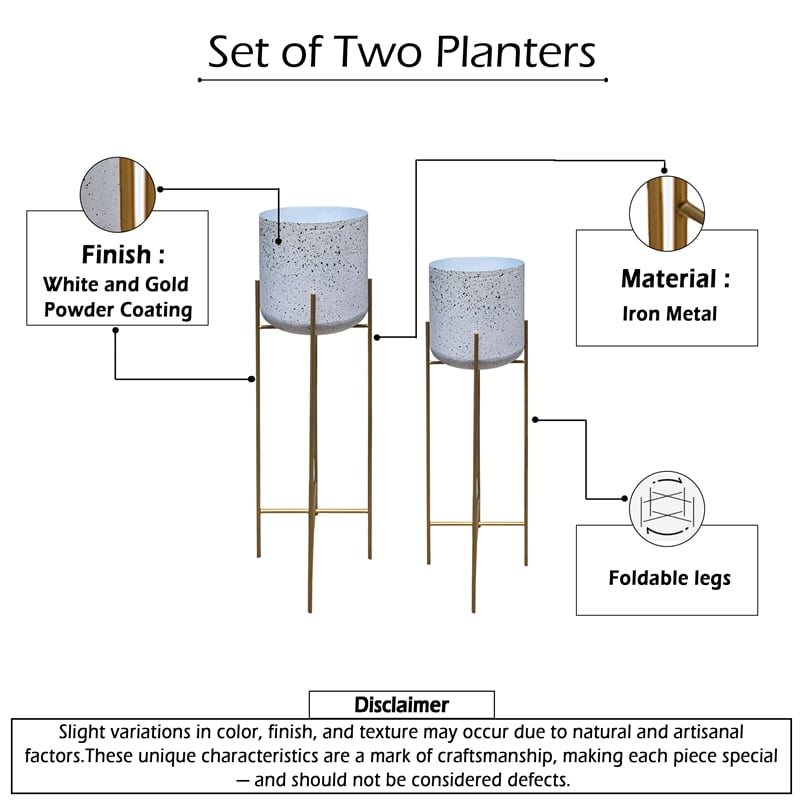 Set of Two Planters

Finish :
White and Gold Powder Coating

Material :
Iron Metal

Foldable legs

Disclaimer
Slight variations in color, finish, and texture may occur due to natural and artisanal factors.These unique characteristics are a mark of craftsmanship, making each piece special — and should not be considered defects.