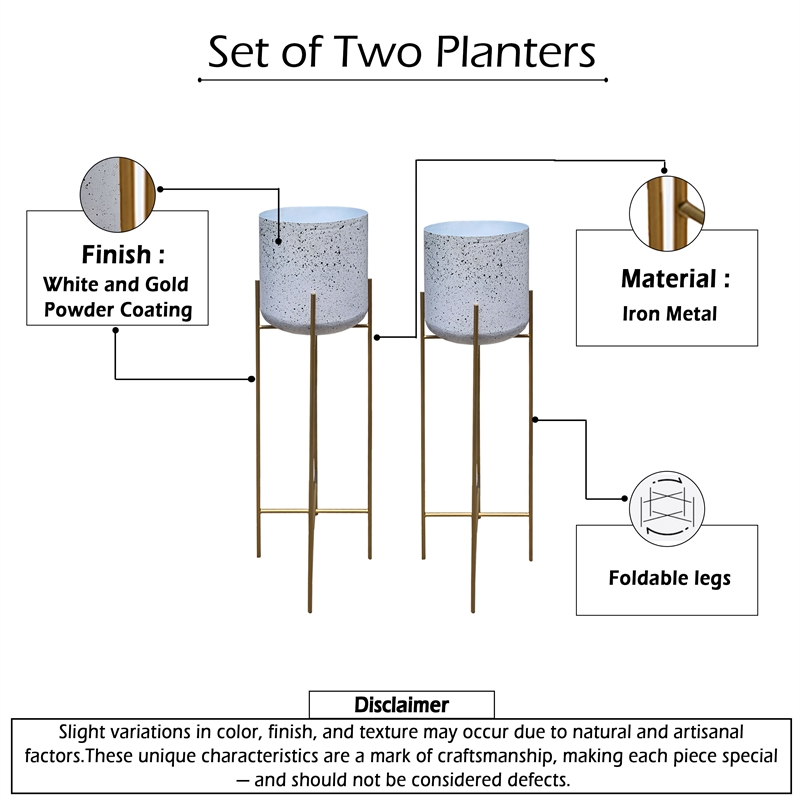 Set of Two Planters

Finish :
White and Gold Powder Coating

Material :
Iron Metal

Foldable legs

Disclaimer

Slight variations in color, finish, and texture may occur due to natural and artisanal factors.These unique characteristics are a mark of craftsmanship, making each piece special — and should not be considered defects.