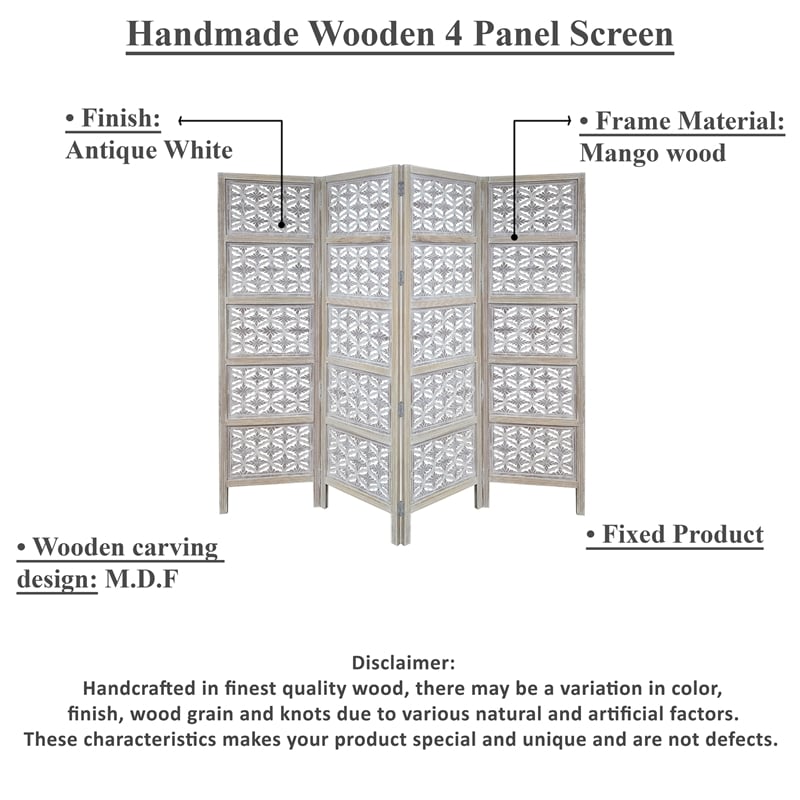 Handmade Wooden 4 Panel Screen

• Finish:
Antique White

• Frame Material:
Mango wood

• Wooden carving
design: M.D.F

• Fixed Product

Disclaimer:
Handcrafted in finest quality wood, there may be a variation in color, finish, wood grain and knots due to various natural and artificial factors. These characteristics makes your product special and unique and are not defects.