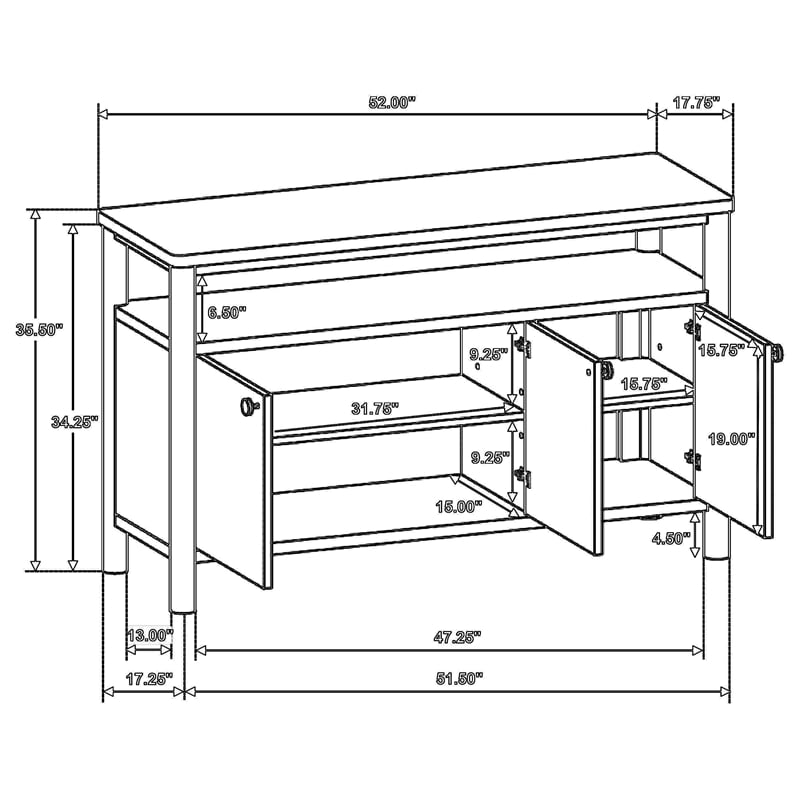 52.00"
17.75"
35.50"
34.25"
6.50"
9.25"
15.75"
15.75"
31.75"
19.00"
9.25"
15.00"
4.50"
13.00"
47.25"
17.25"
51.50"