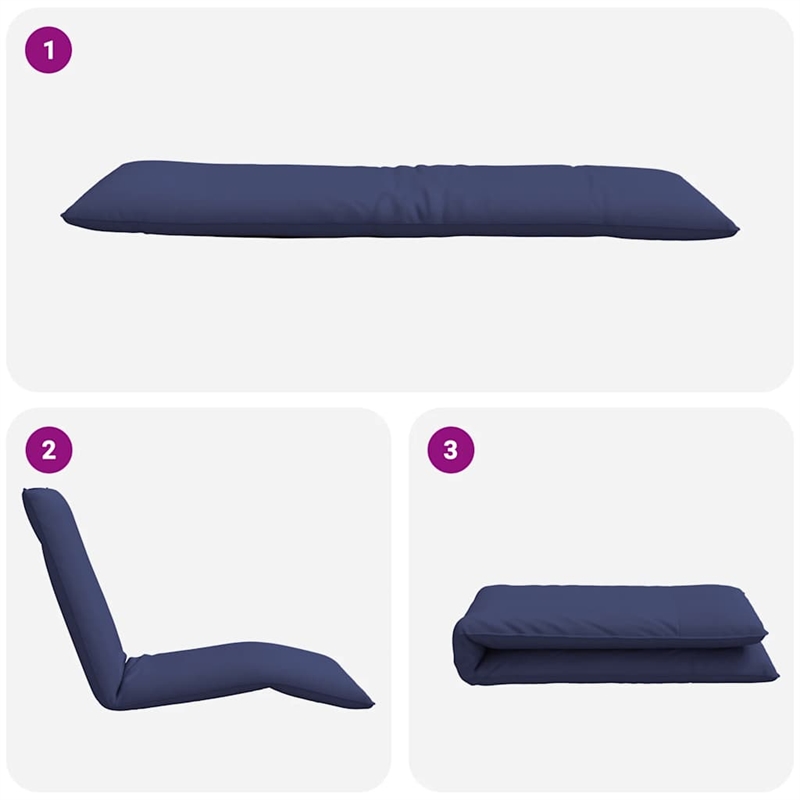 1

2

3