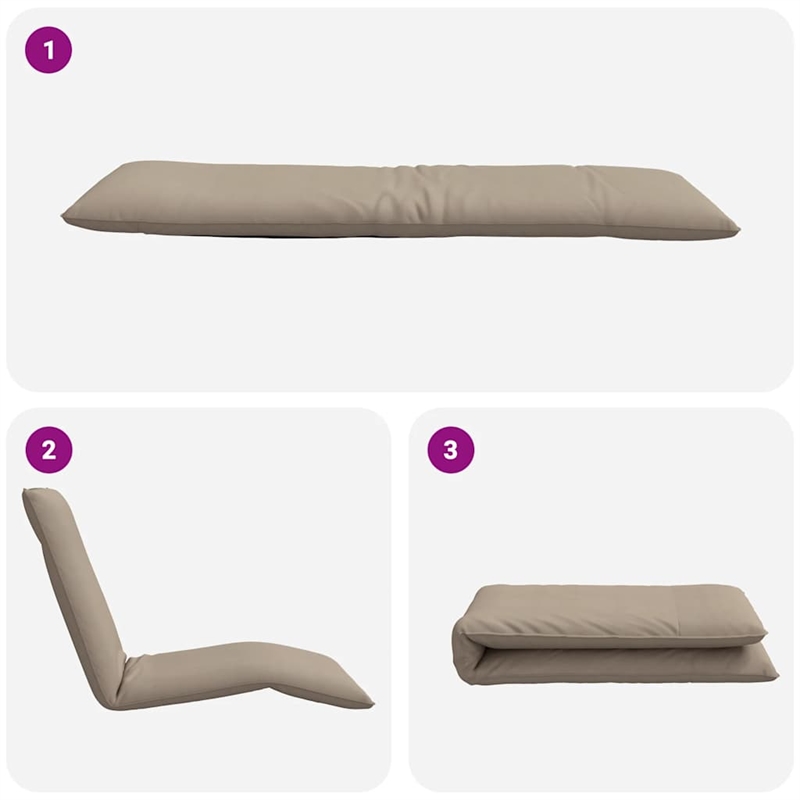 1

2

3