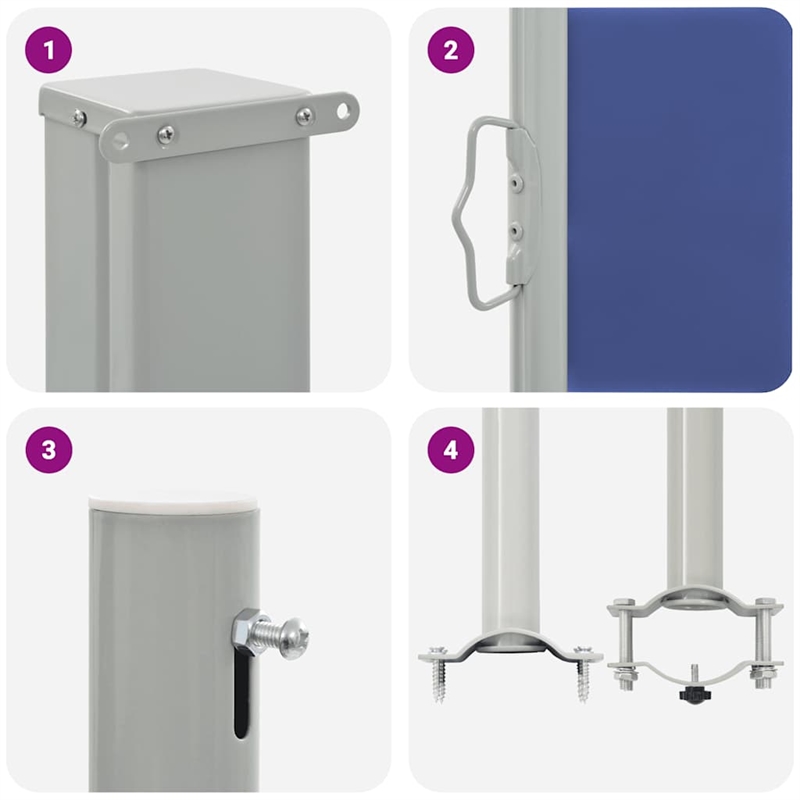 1

2

3

4