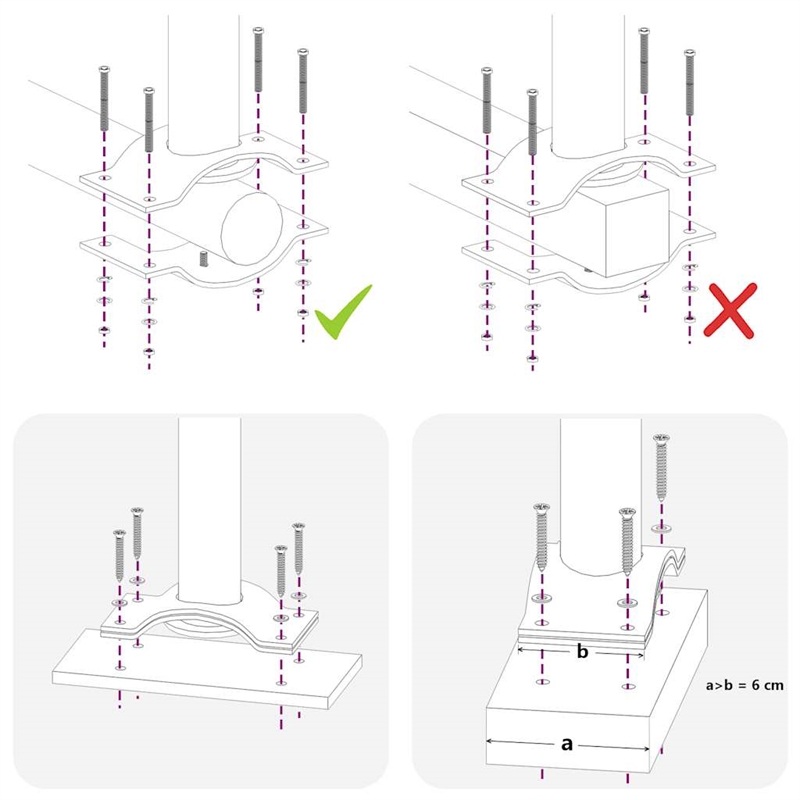 b

a>b = 6 cm

a