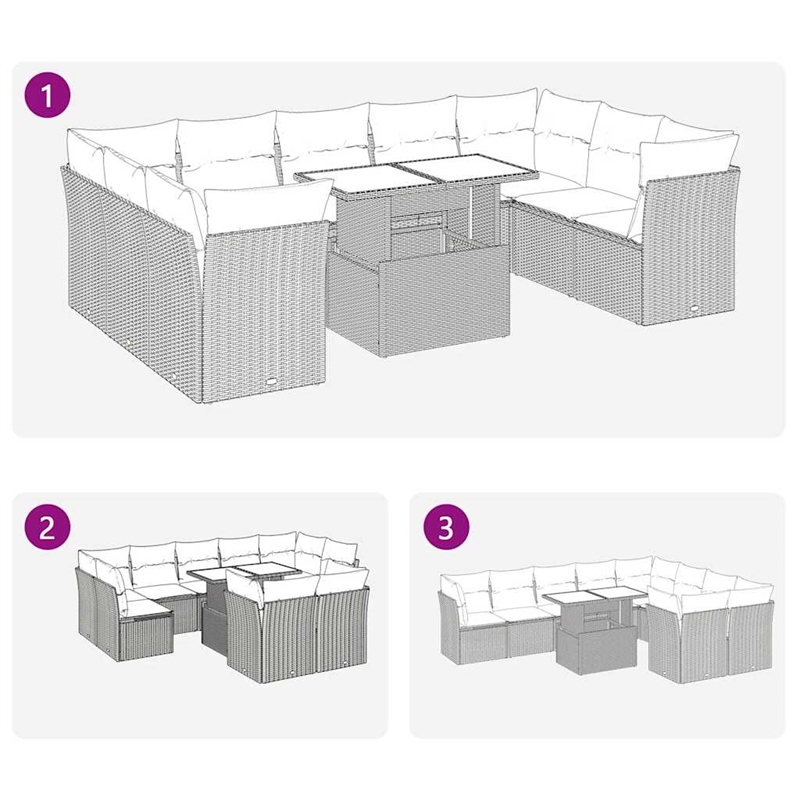 1

2

3