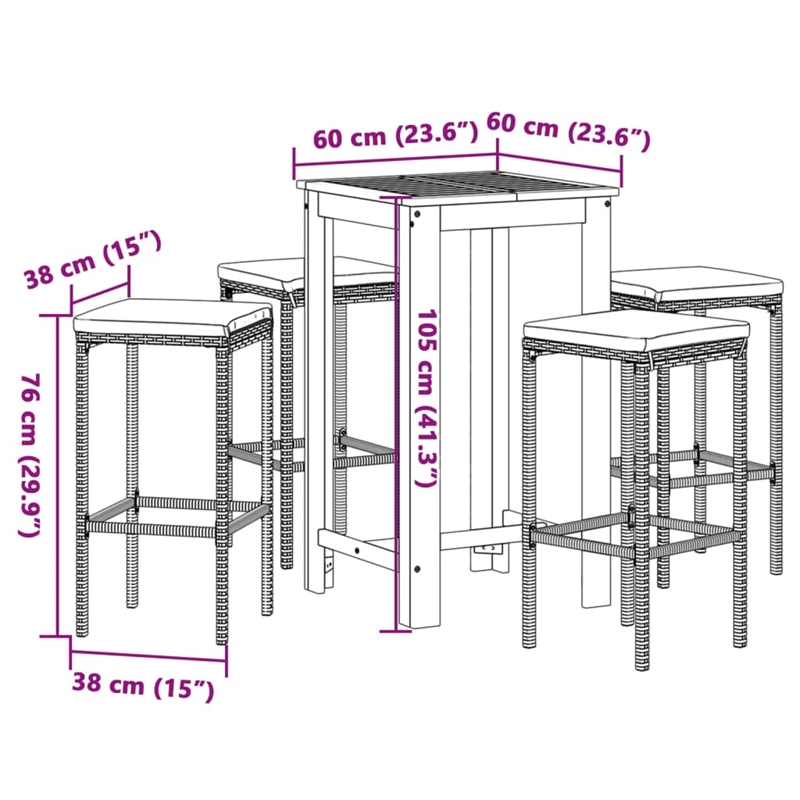 60 cm (23.6")
60 cm (23.6")
38 cm (15")
105 cm (41.3")
76 cm (29.9")
38 cm (15")