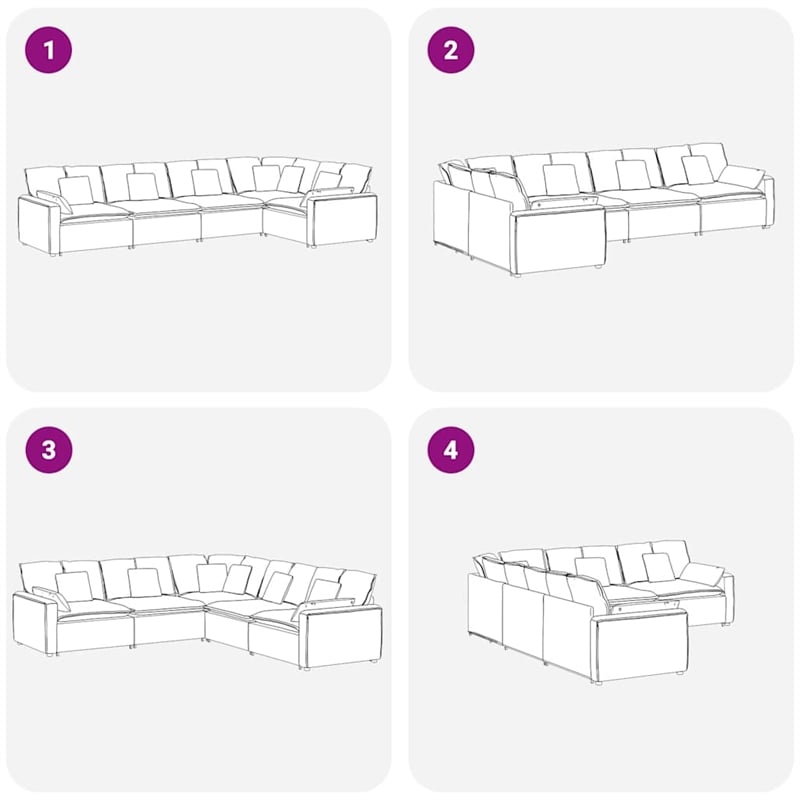 1

2

3

4