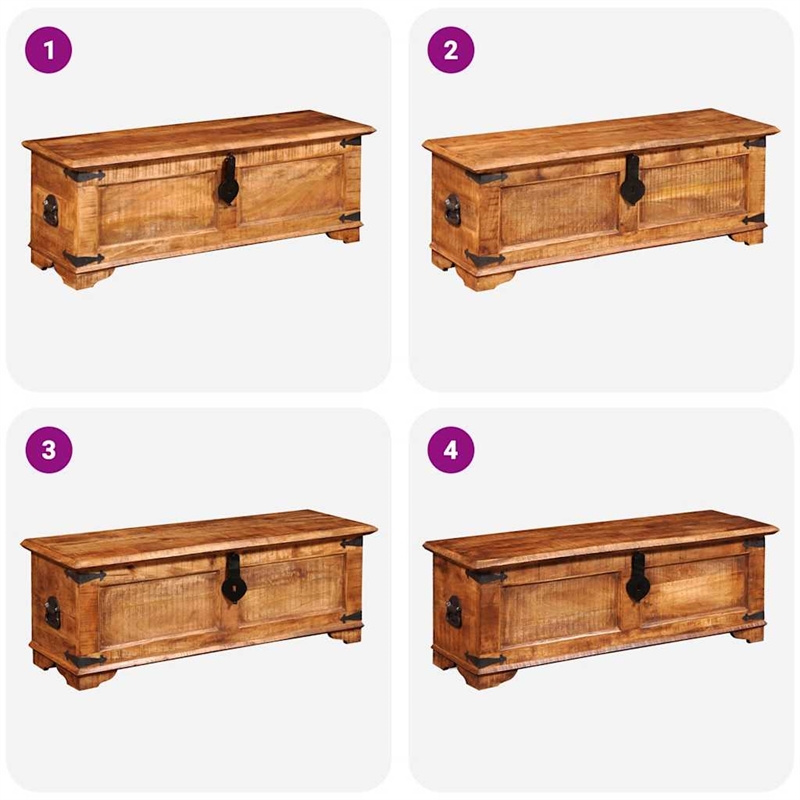 1

2

3

4