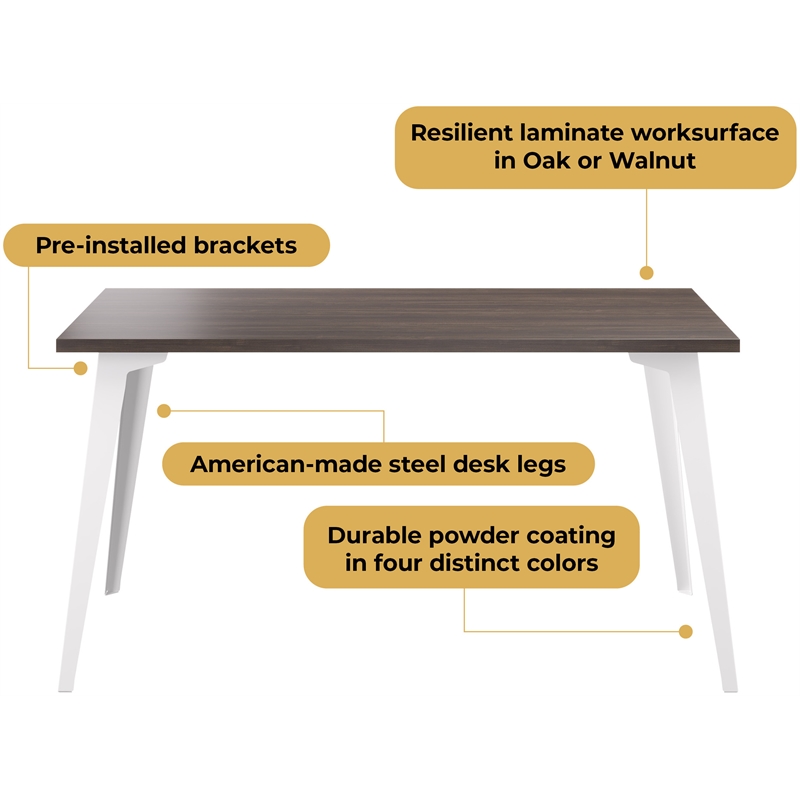 Resilient laminate worksurface in Oak or Walnut

Pre-installed brackets

American-made steel desk legs

Durable powder coating in four distinct colors