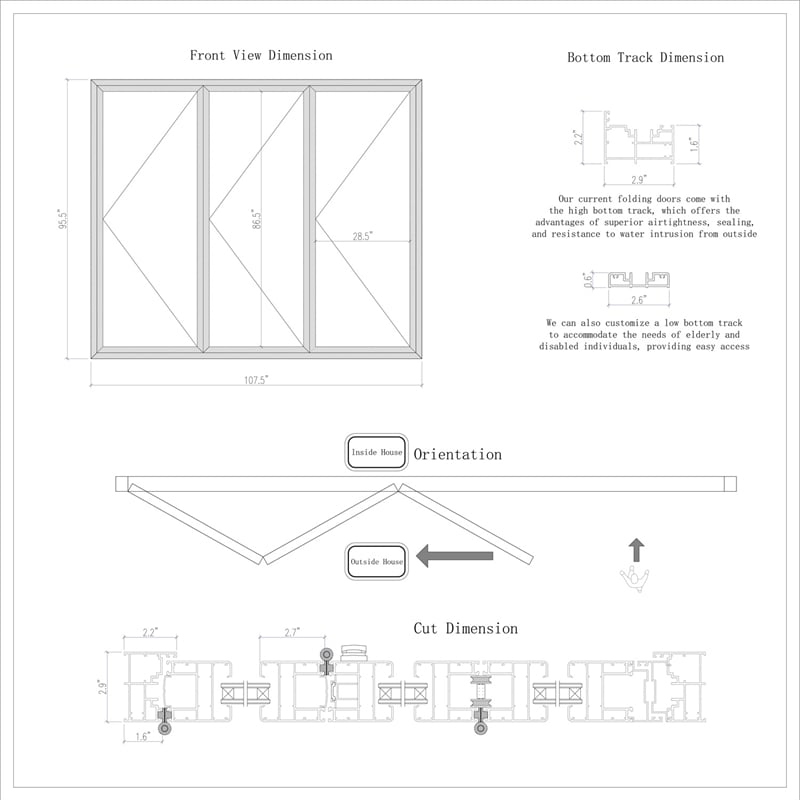 Front View Dimension

95.5"

86.5"

28.5"

107.5"

Bottom Track Dimension

2.2"

1.6"

2.9"

Our current folding doors come with the high bottom track, which offers the advantages of superior airtightness, sealing, and resistance to water intrusion from outside

0.6"

2.6"

We can also customize a low bottom track to accommodate the needs of elderly and disabled individuals, providing easy access

Inside House

Orientation

Outside House

Cut Dimension

2.2"

2.7"

2.9"

1.6"