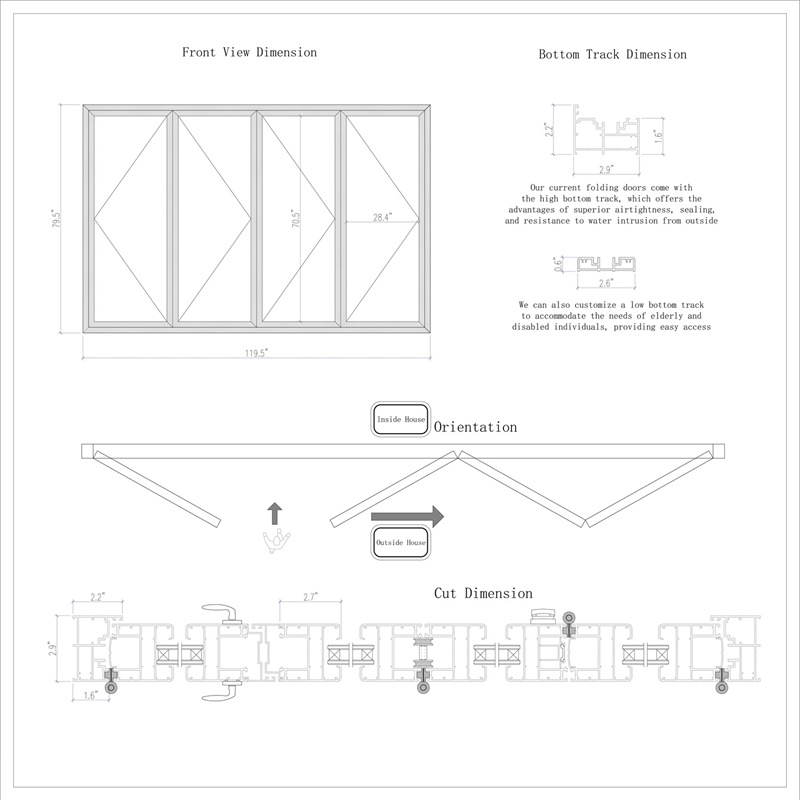 Front View Dimension

79.5"

70.5"

28.4"

119.5"

Bottom Track Dimension

2.2"

1.6"

2.9"

Our current folding doors come with the high bottom track, which offers the advantages of superior airtightness, sealing, and resistance to water intrusion from outside

0.6"

2.6"

We can also customize a low bottom track to accommodate the needs of elderly and disabled individuals, providing easy access

Inside House

Orientation

Outside House

Cut Dimension

2.2"

2.7"

2.9"

1.6"