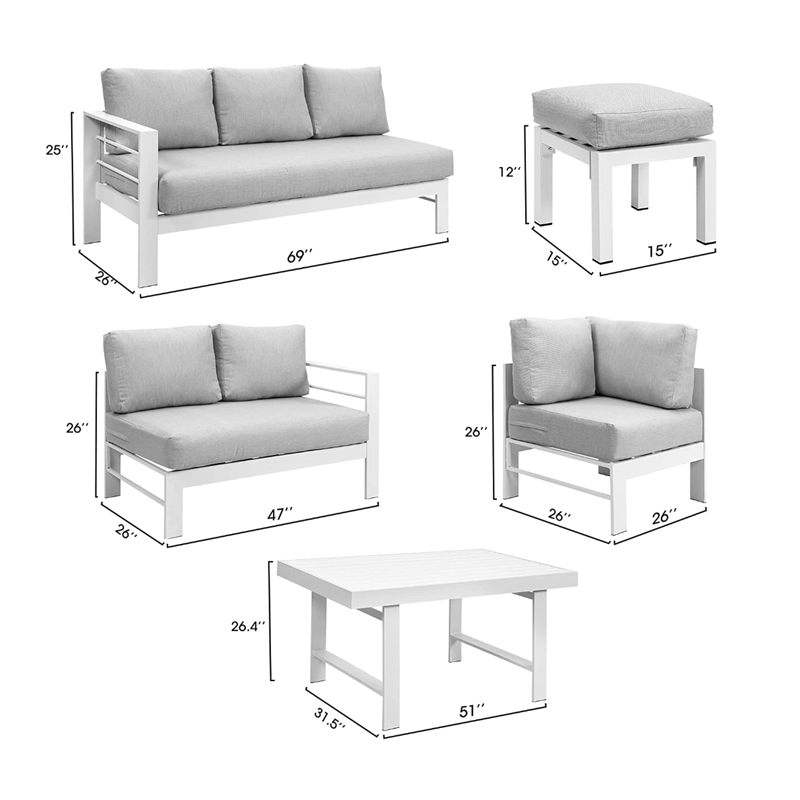 25''
26''
69''
12''
15''
15''
26''
26''
47''
26''
26''
26''
26.4''
31.5''
51''