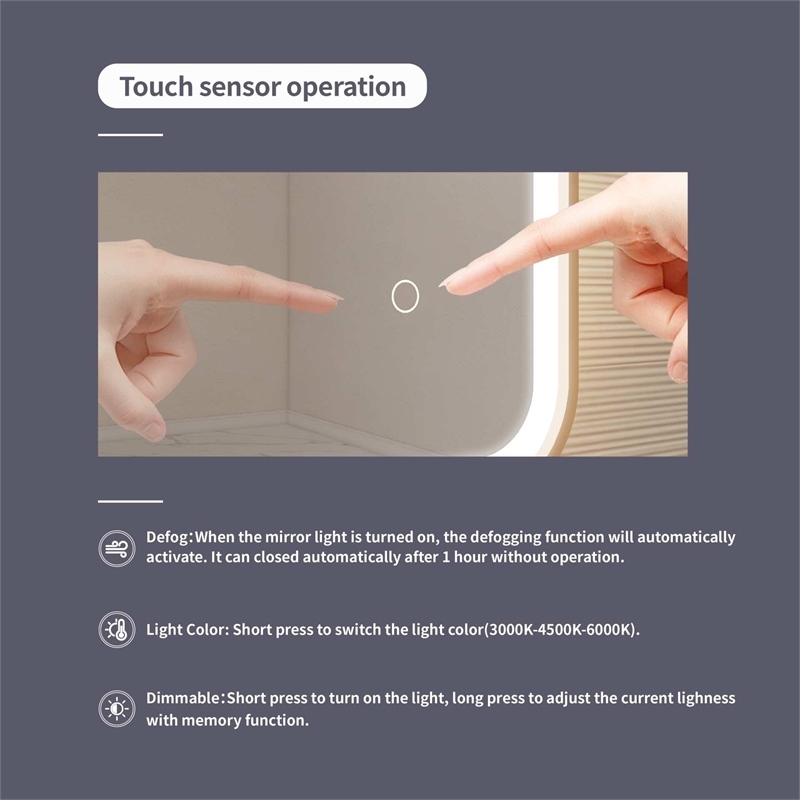 Touch sensor operation

Defog：When the mirror light is turned on, the defogging function will automatically activate. It can closed automatically after 1 hour without operation.

Light Color: Short press to switch the light color(3000K-4500K-6000K).

Dimmable：Short press to turn on the light, long press to adjust the current lighness with memory function.